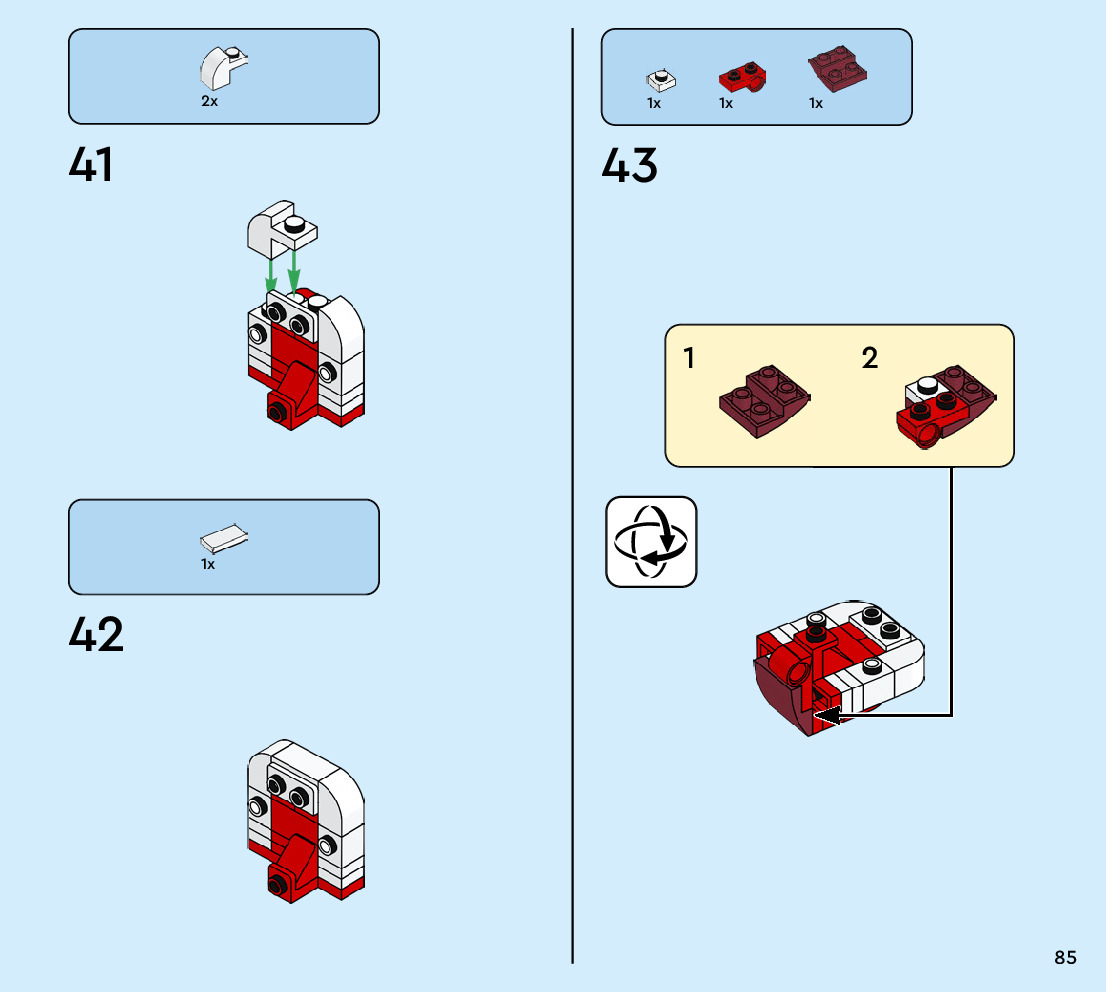 2x

41

1x

42

1x 1x 1x

43

1

2

85