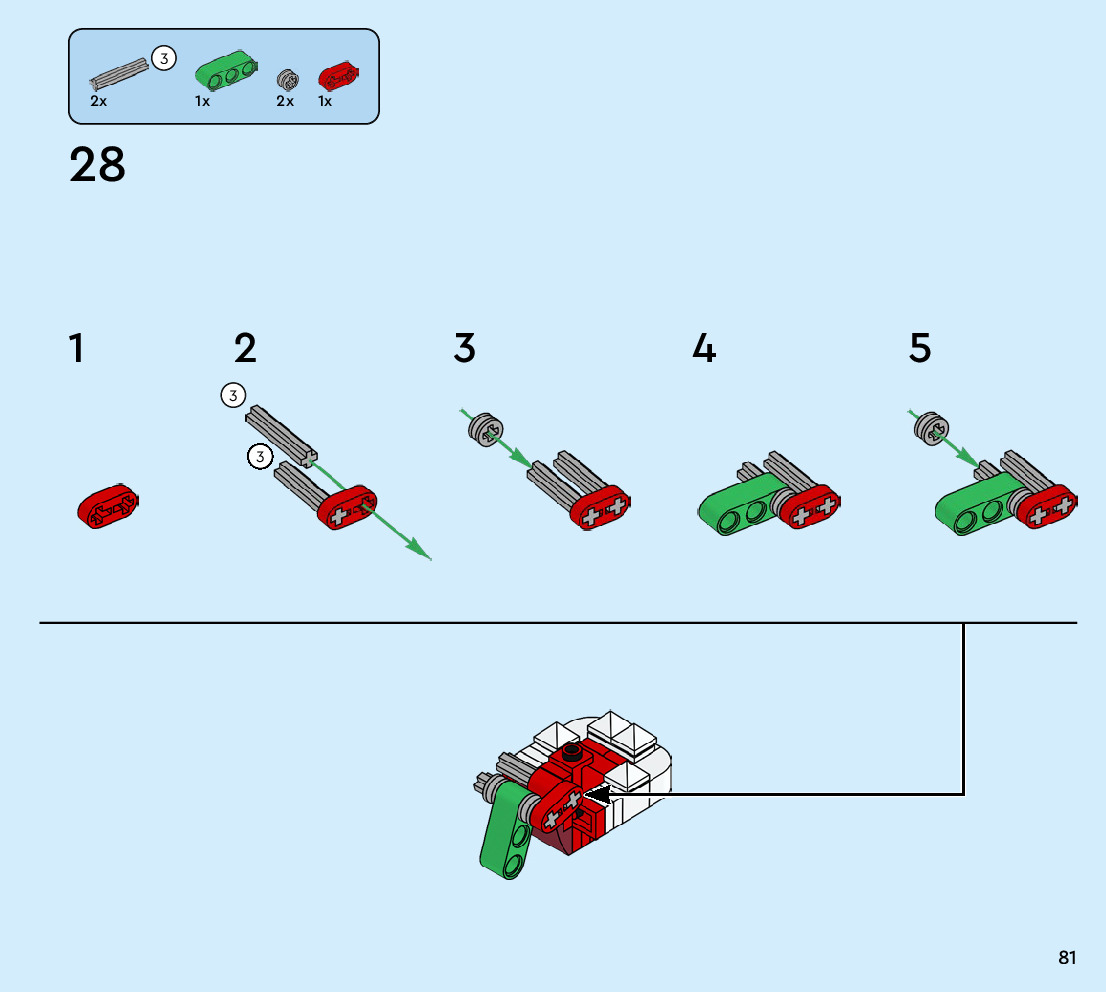 3
2x
1x
2x
1x

28

1

2
3
3

3

4

5

81