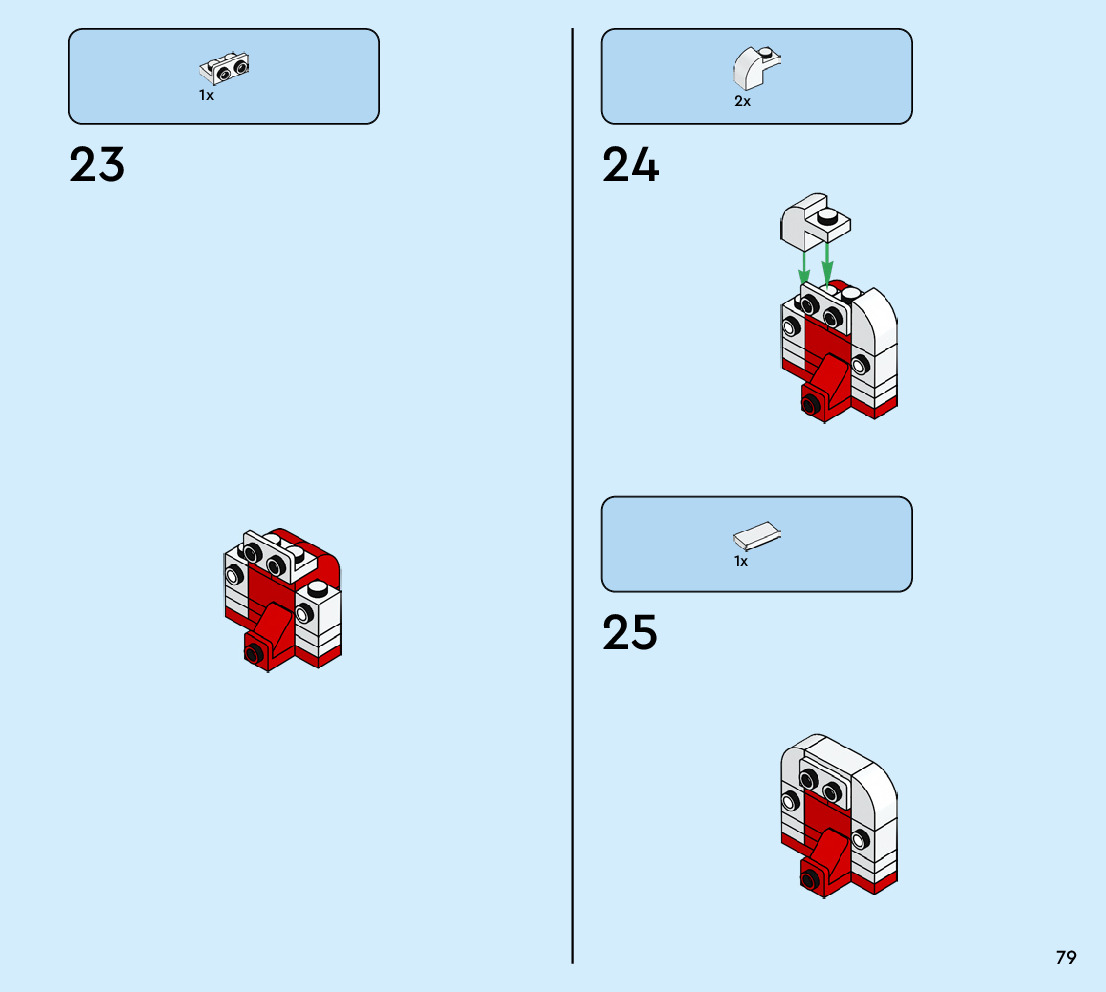 1x

23

2x

24

1x

25

79