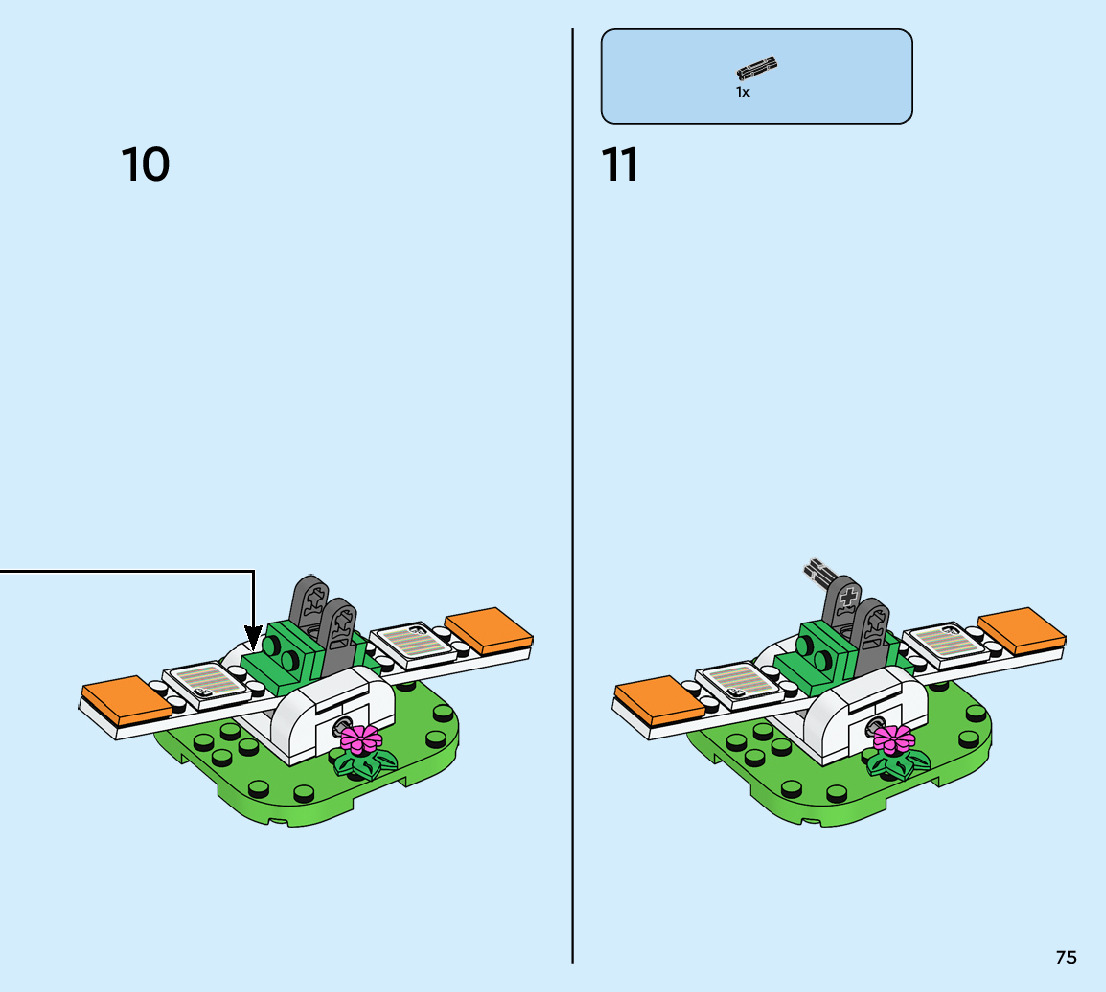 10

1x

11

75