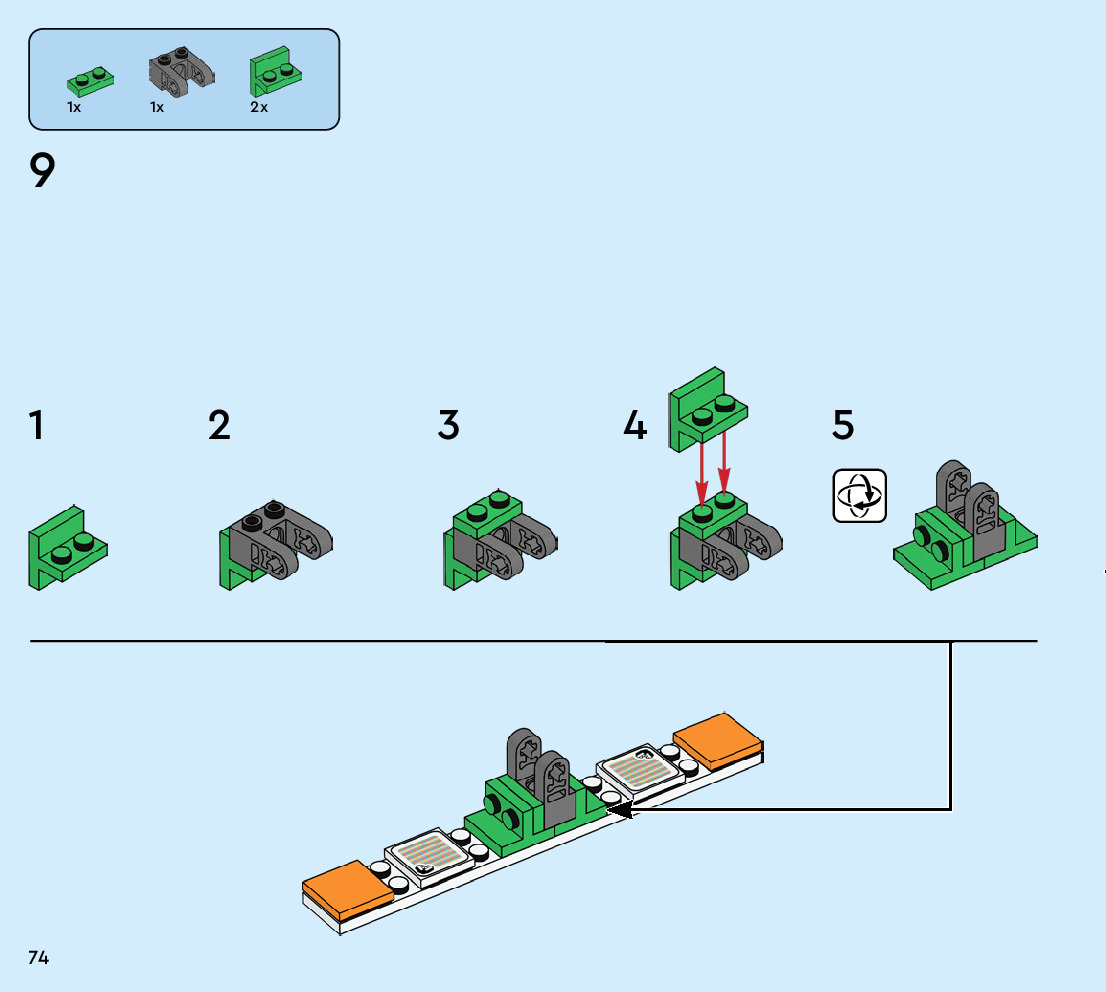 1x
1x
2x

9

1
2
3
4
5

74