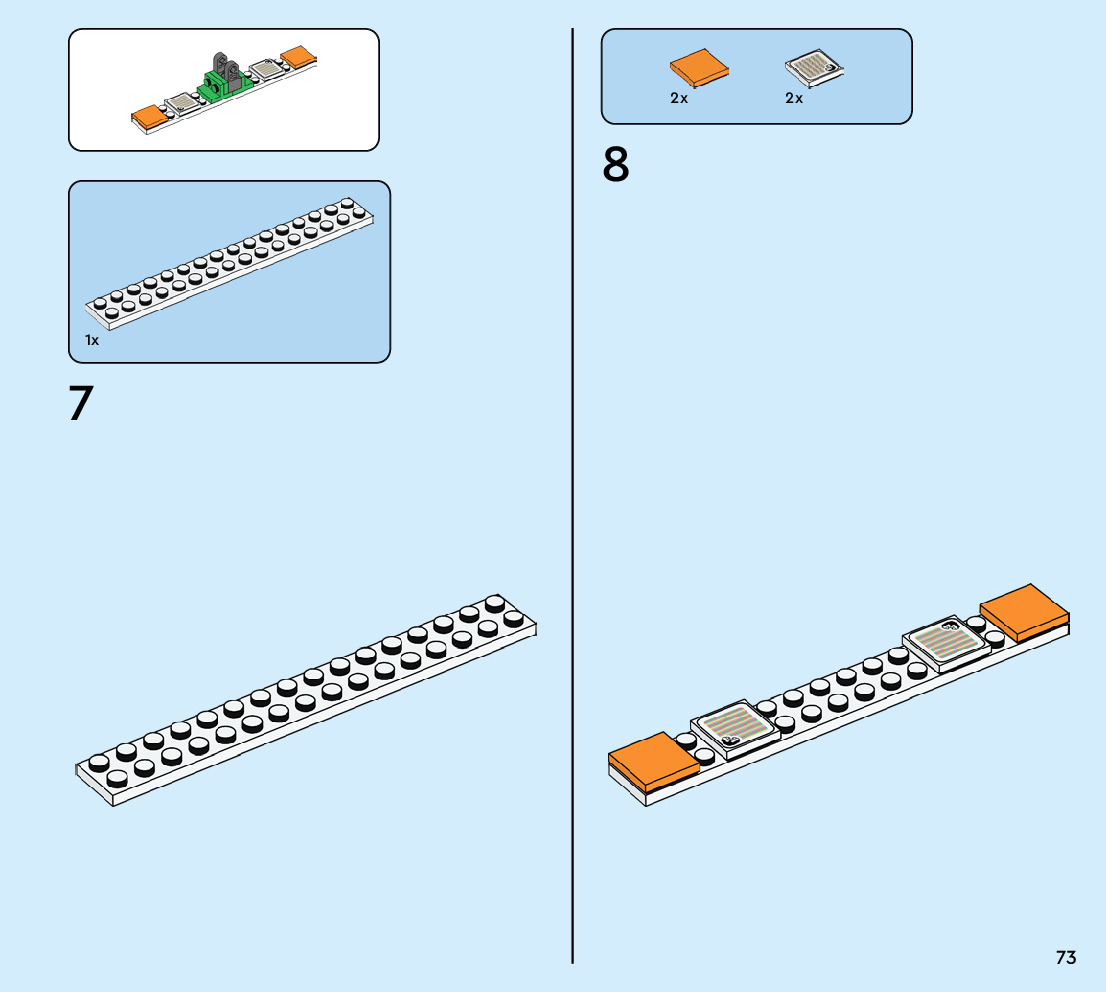 1x

7

2x 2x

8

73