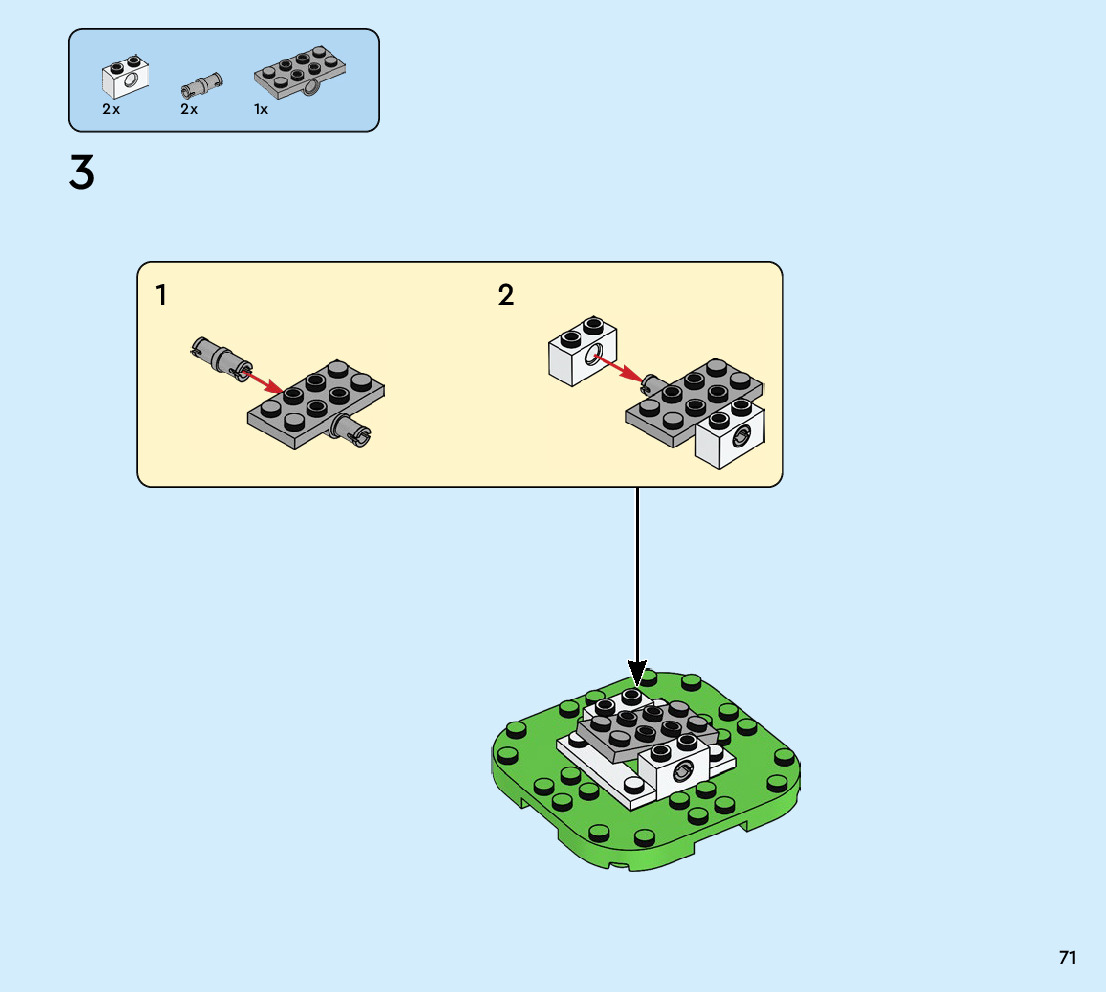 2x 2x 1x

3

1

2

71