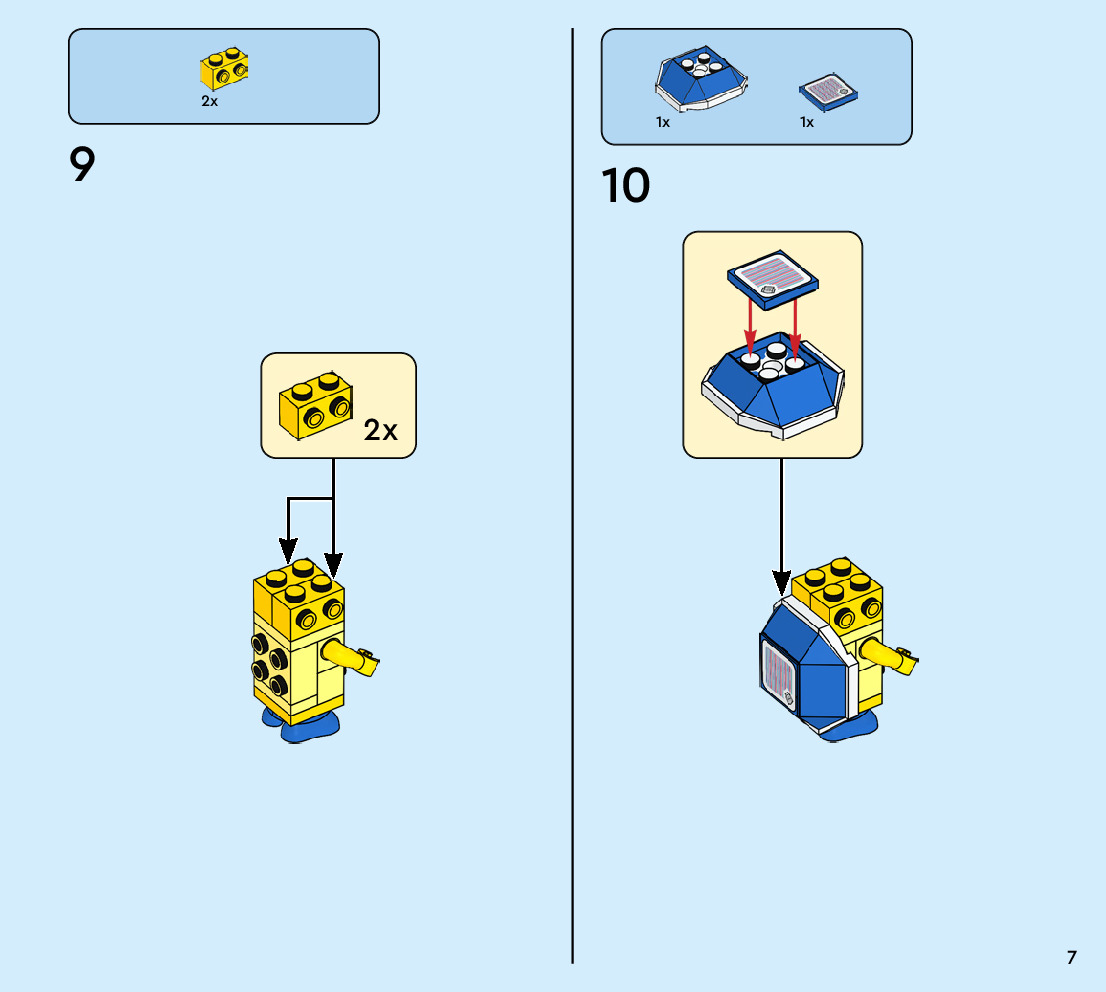 2x

9

2x

1x

1x

10

7