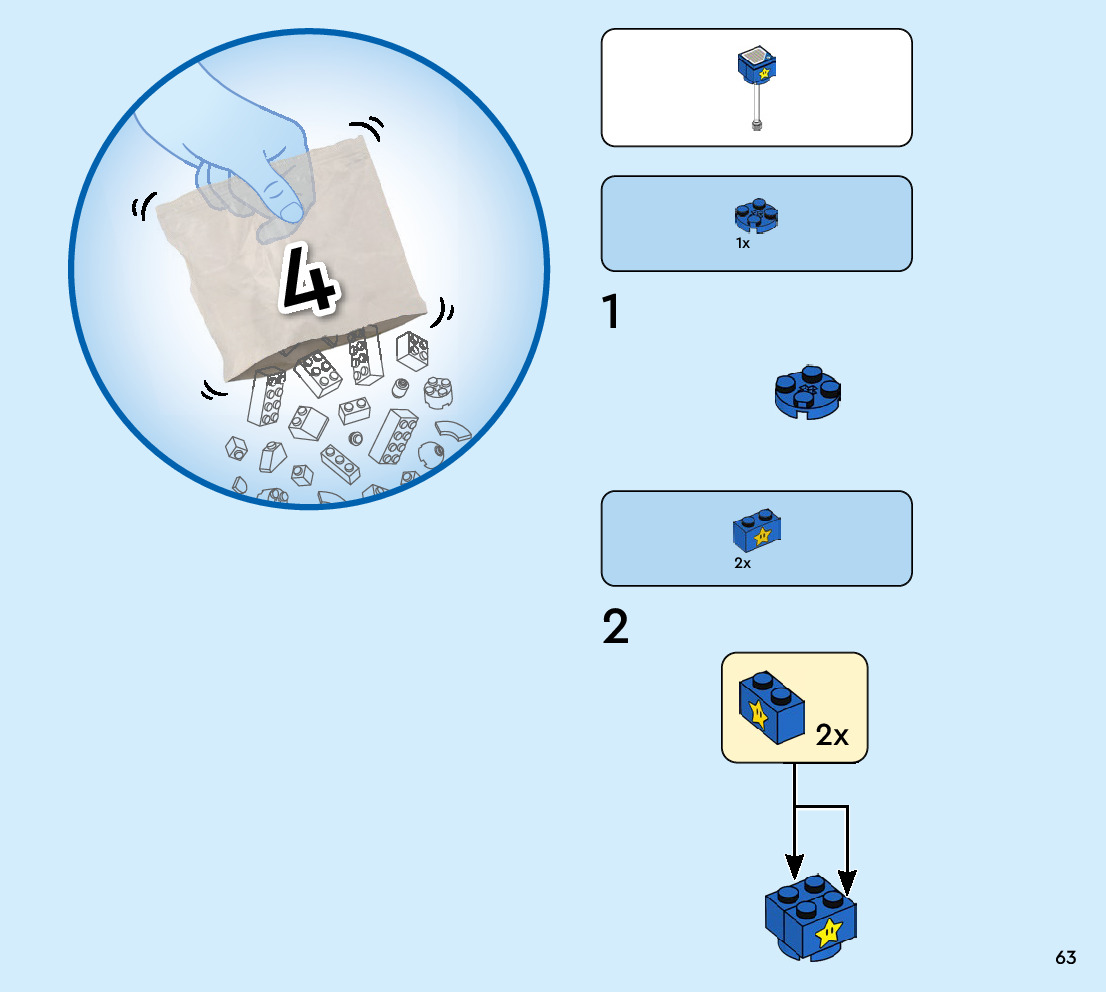 4

1x

1

2x

2

2x

63