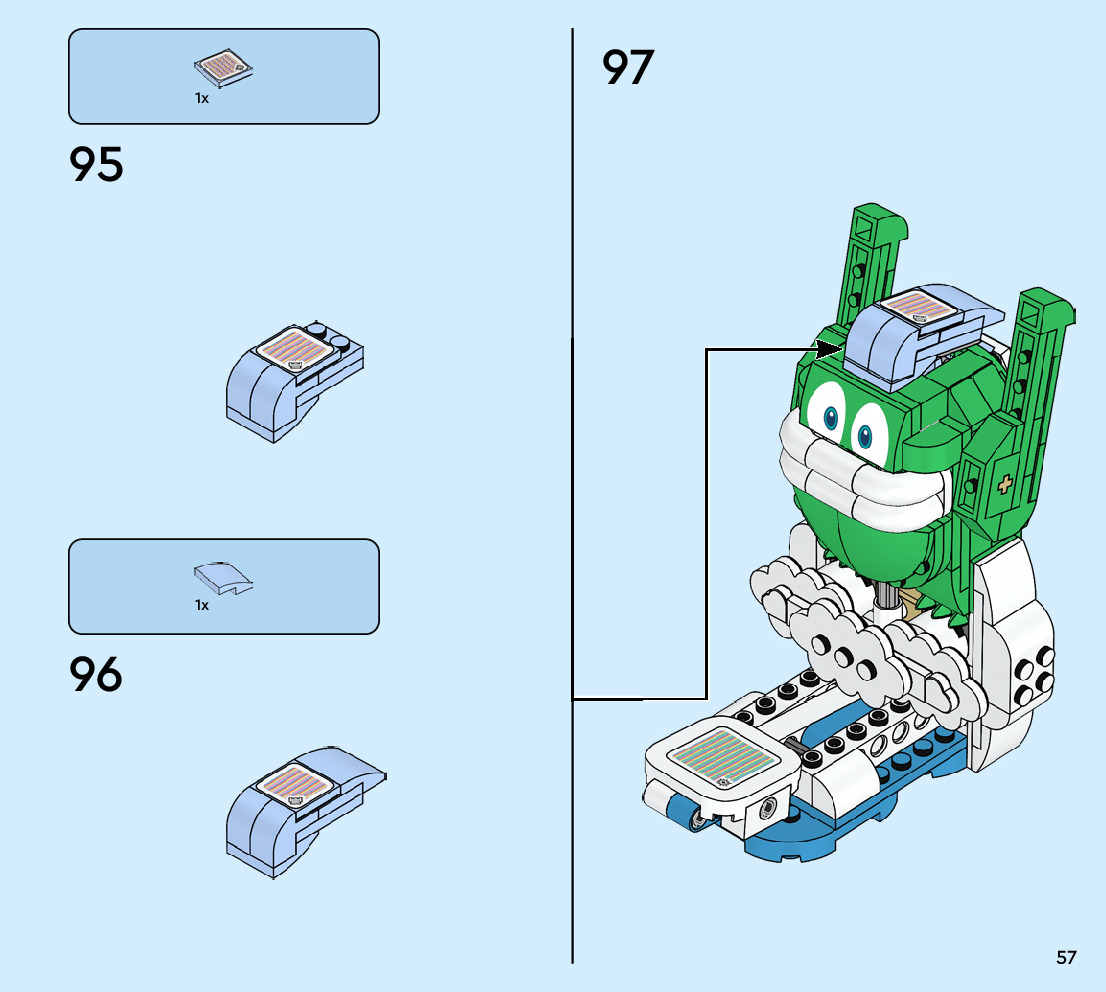 1x

95

1x

96

97

57