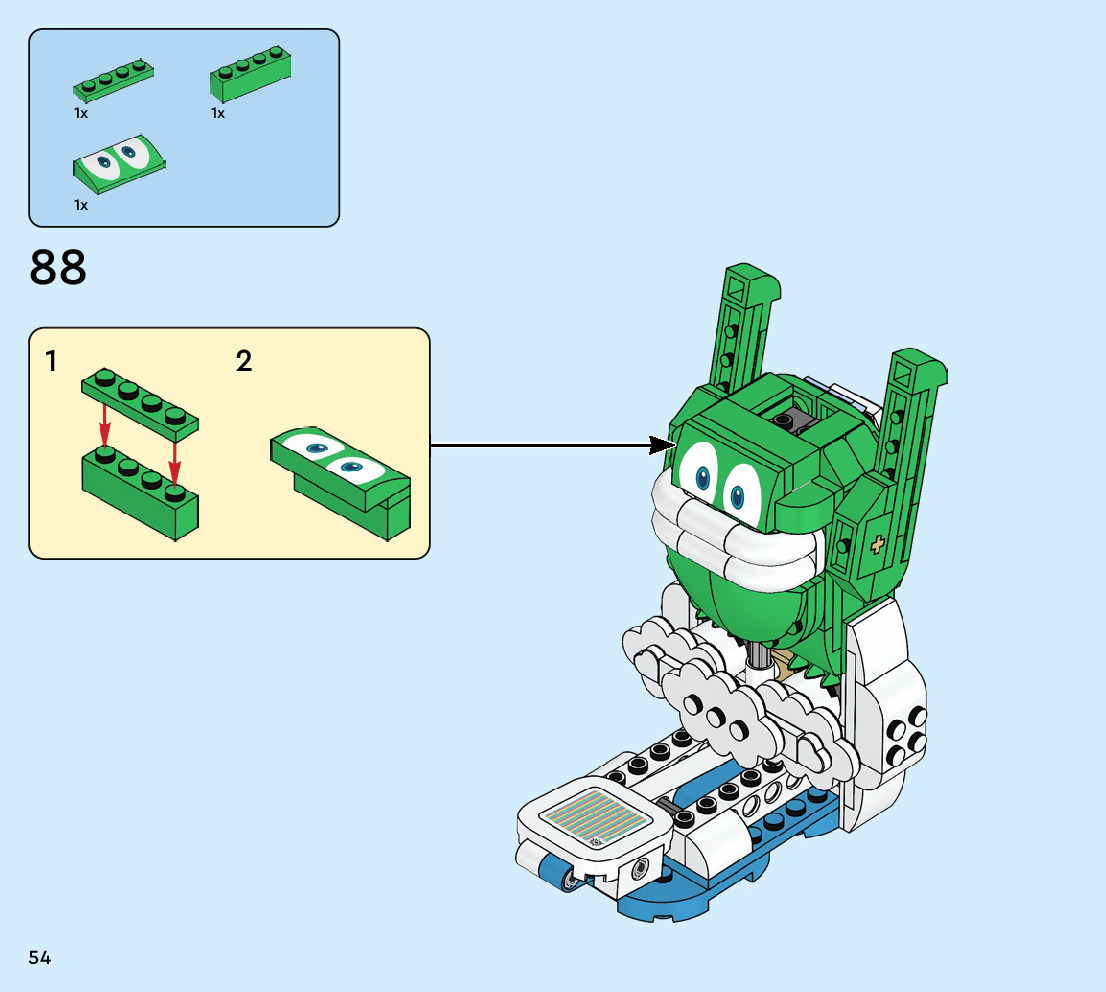 1x
1x
1x

88

1
2

54