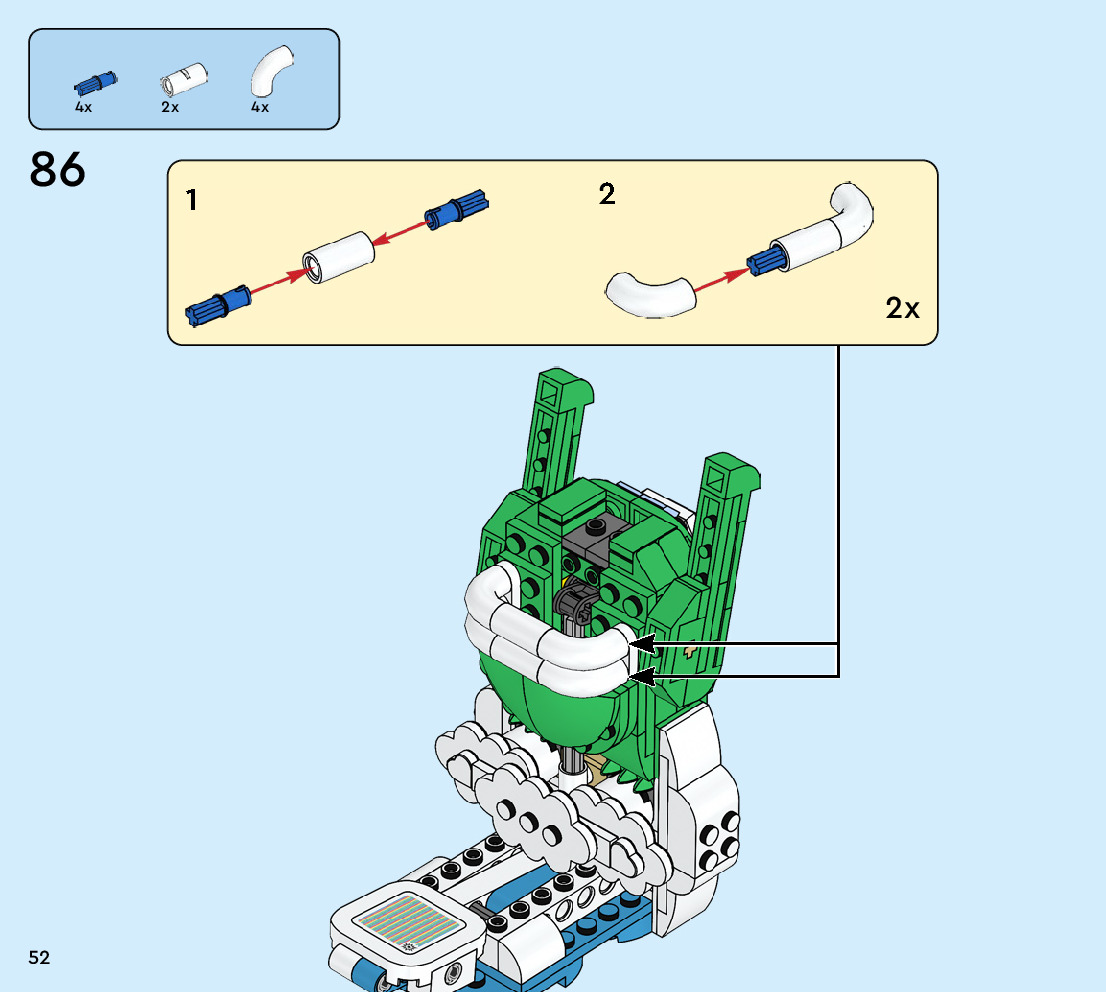 4x 2x 4x

86

1

2

2x

52