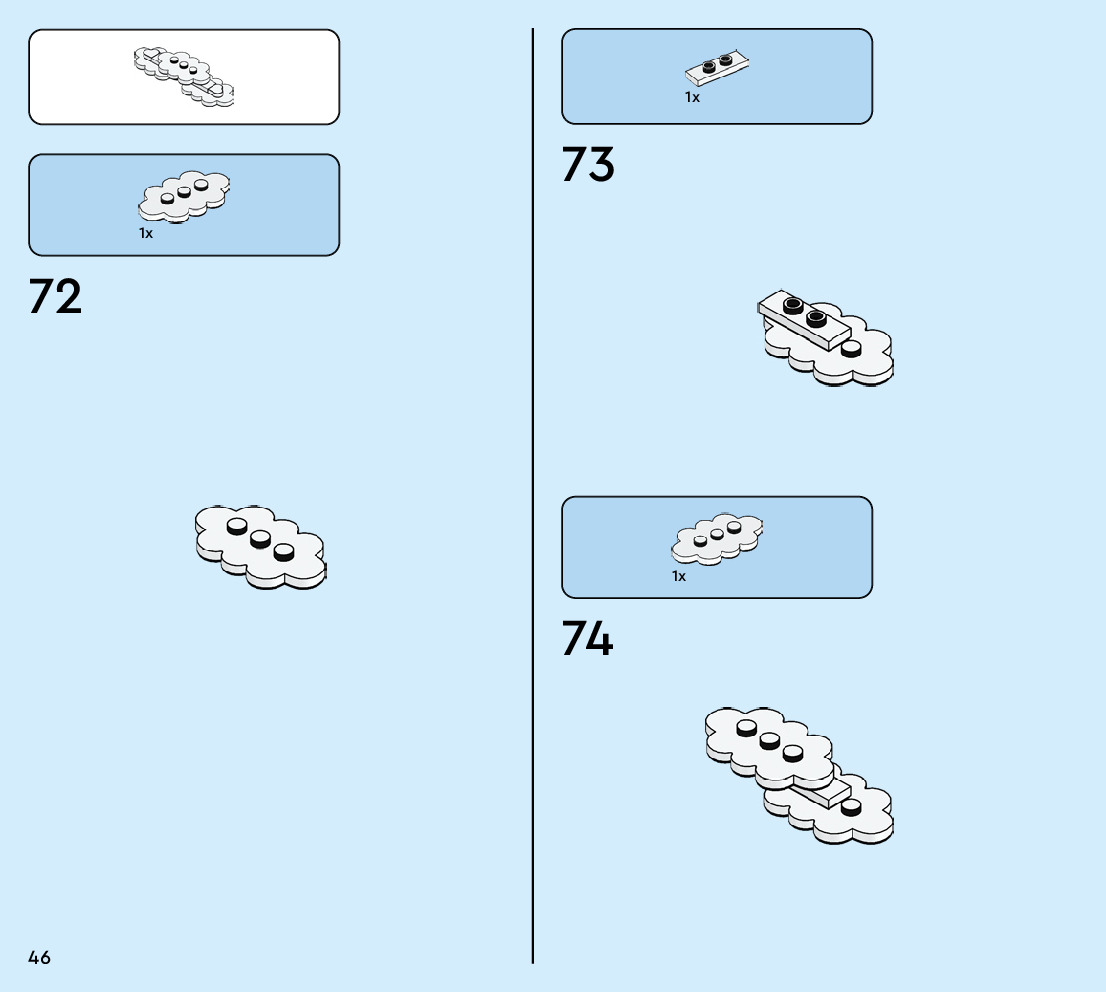 1x

72

1x

73

1x

74

46