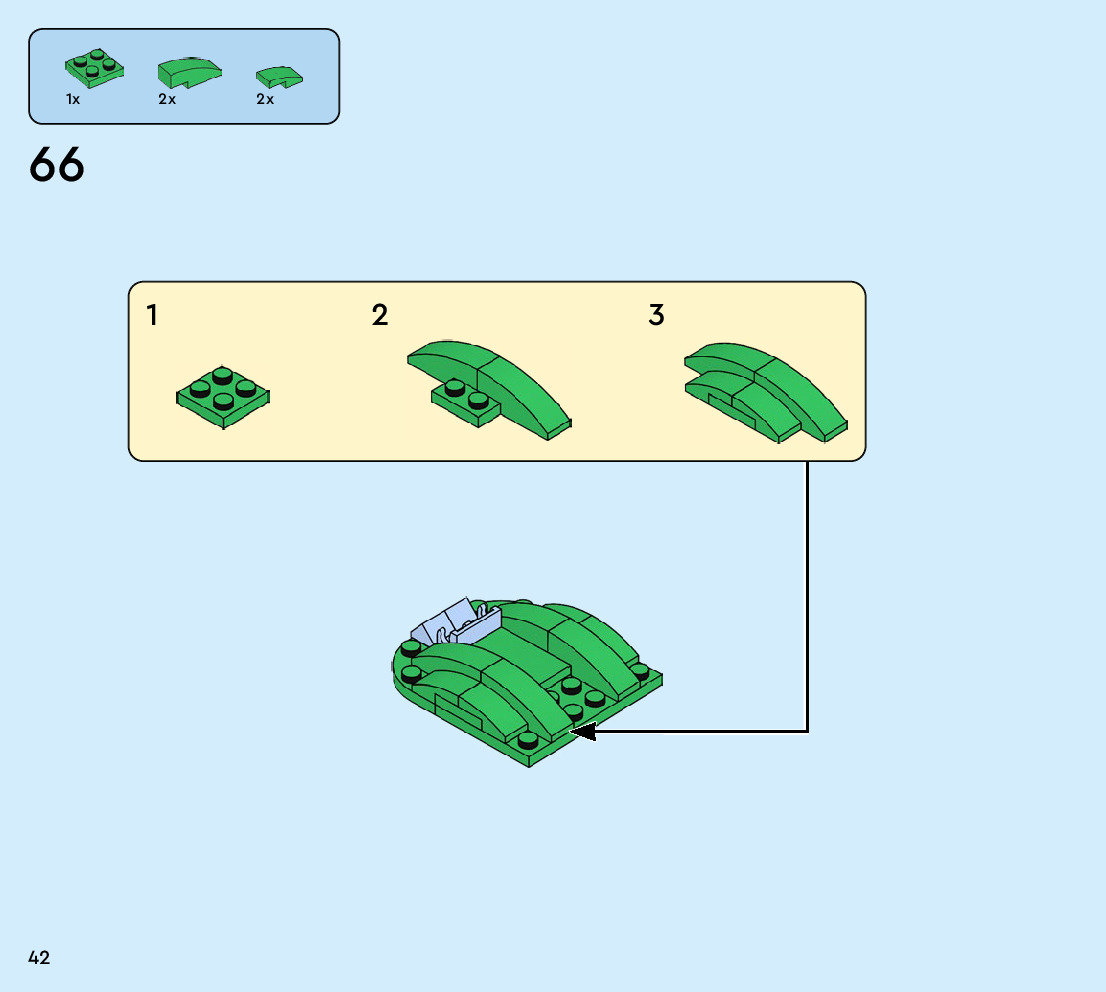 1x 2x 2x

66

1

2

3

42