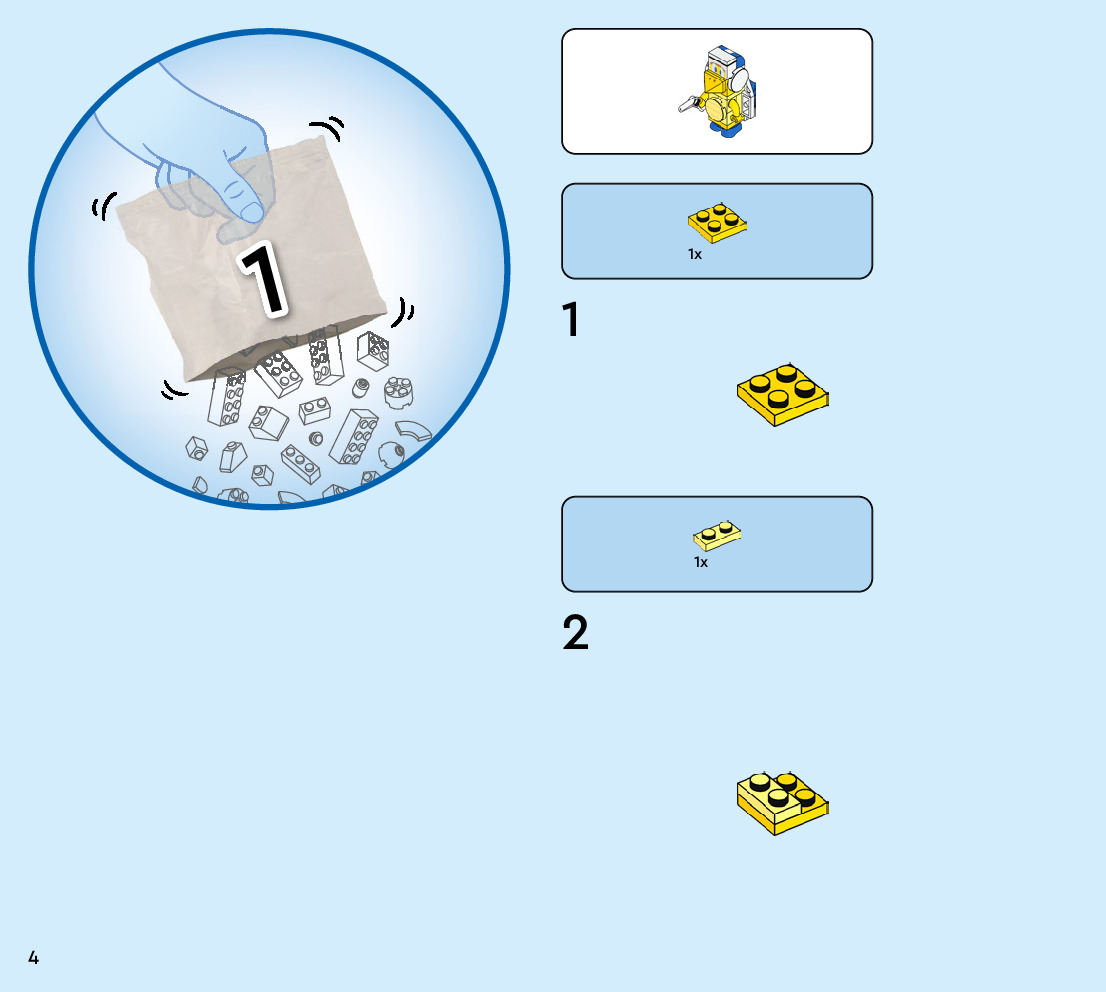 1

1x

1

1x

2

4