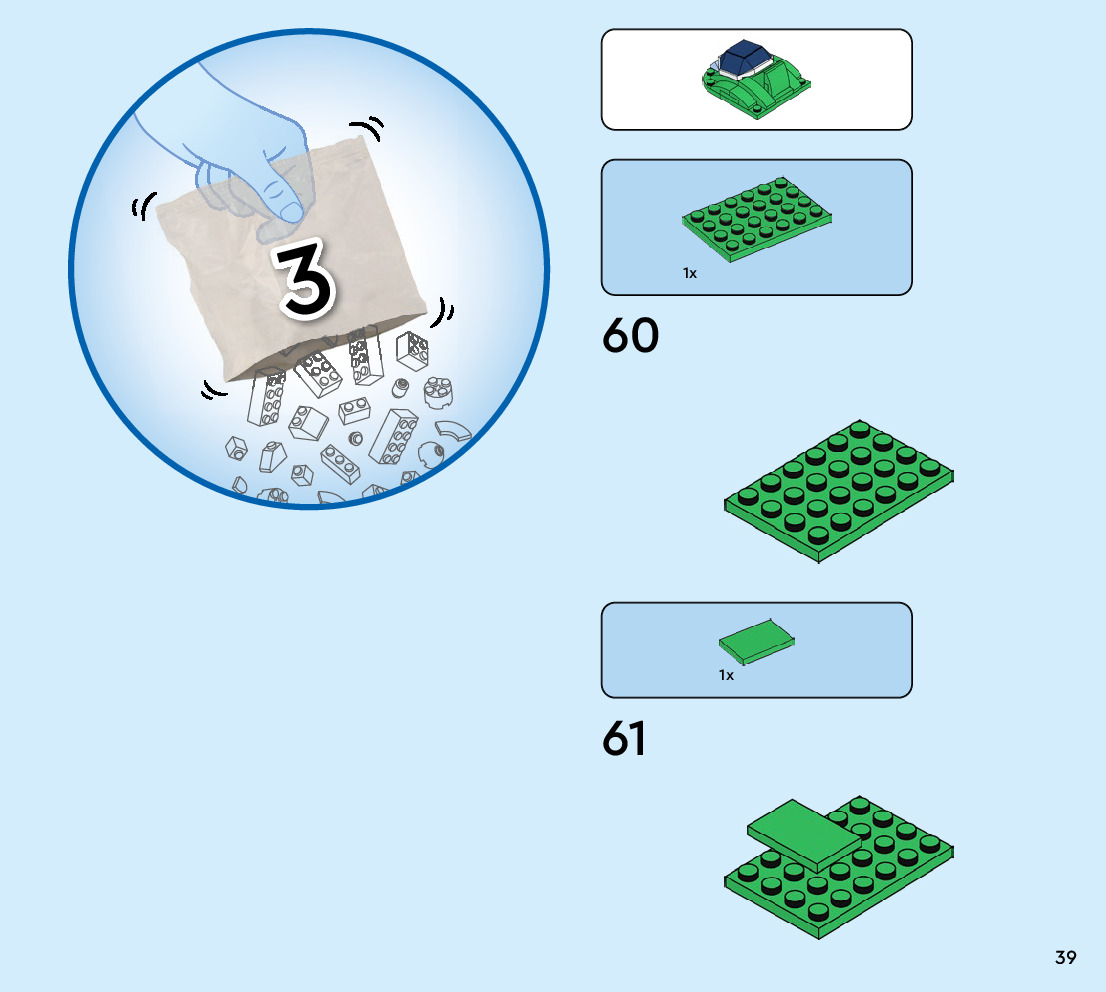 3

1x

60

1x

61

39