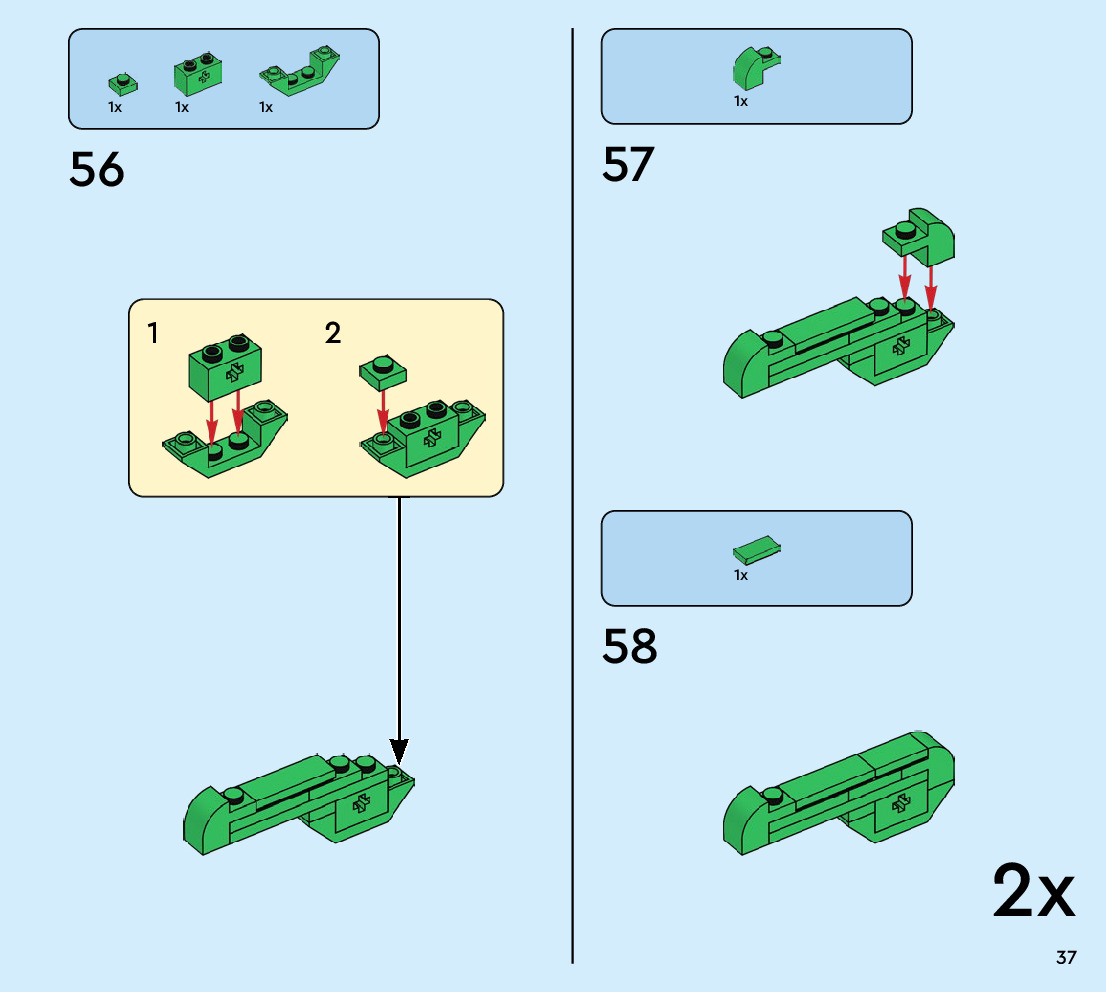 1x 1x 1x

56

1

2

1x

57

1x

58

2x

37