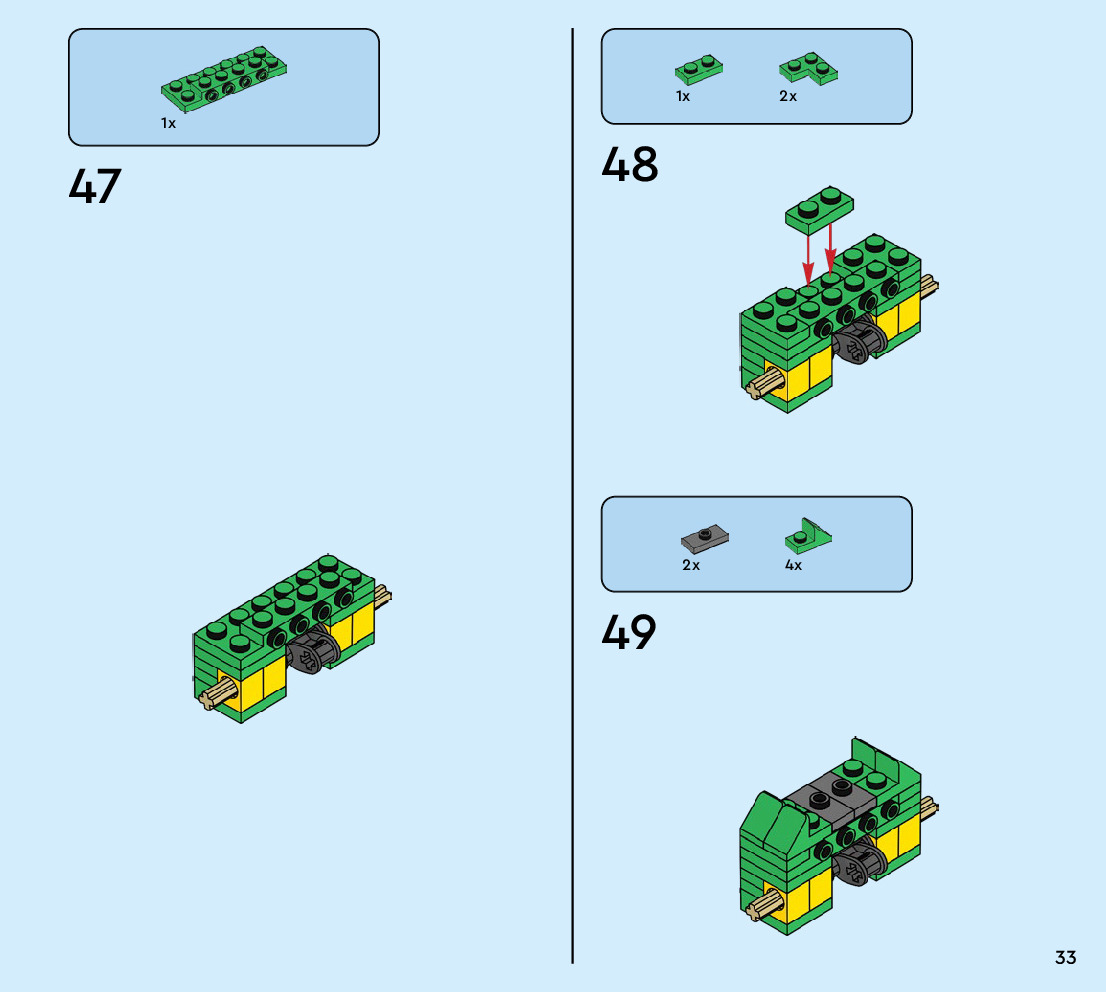 1x

47

1x

2x

48

2x

4x

49

33