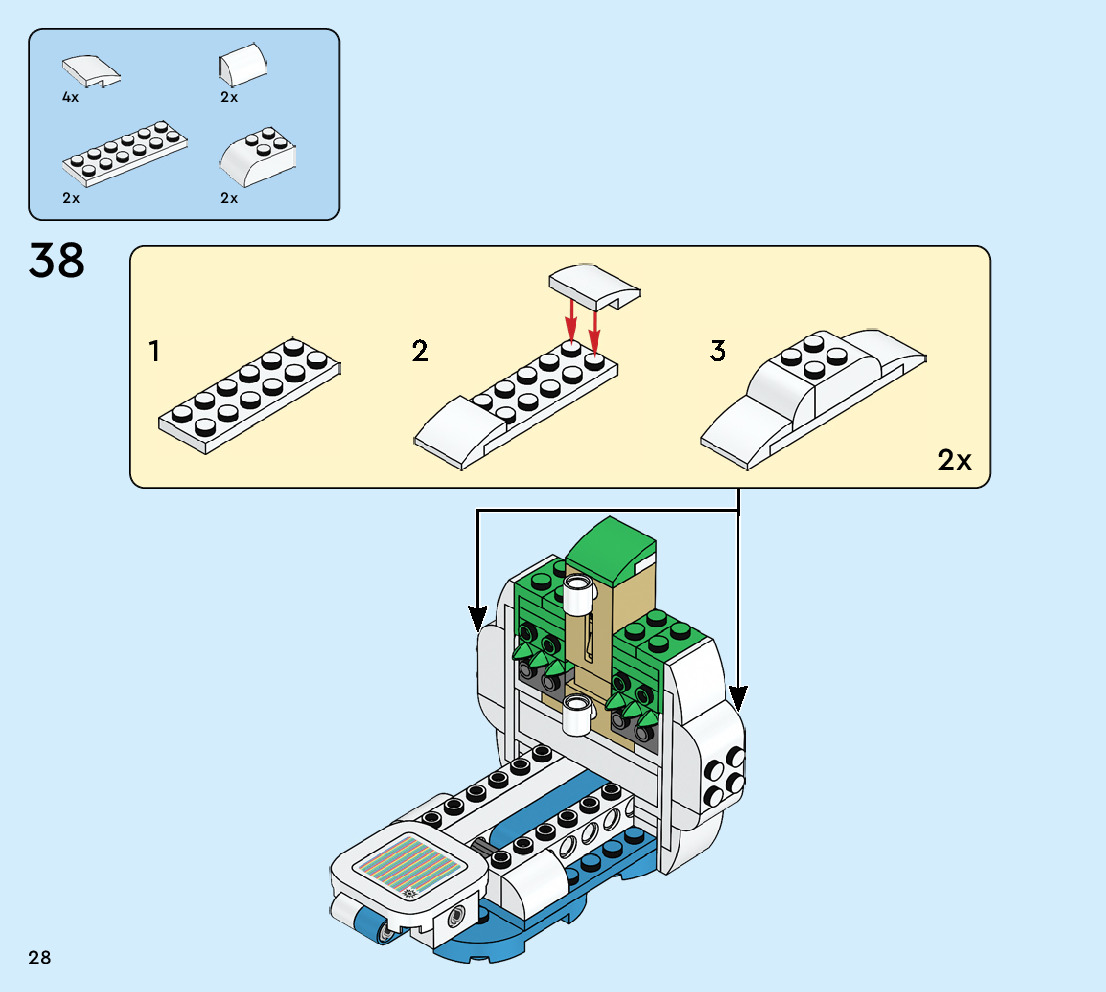 4x
2x
2x
2x

38

1

2

3

2x

28