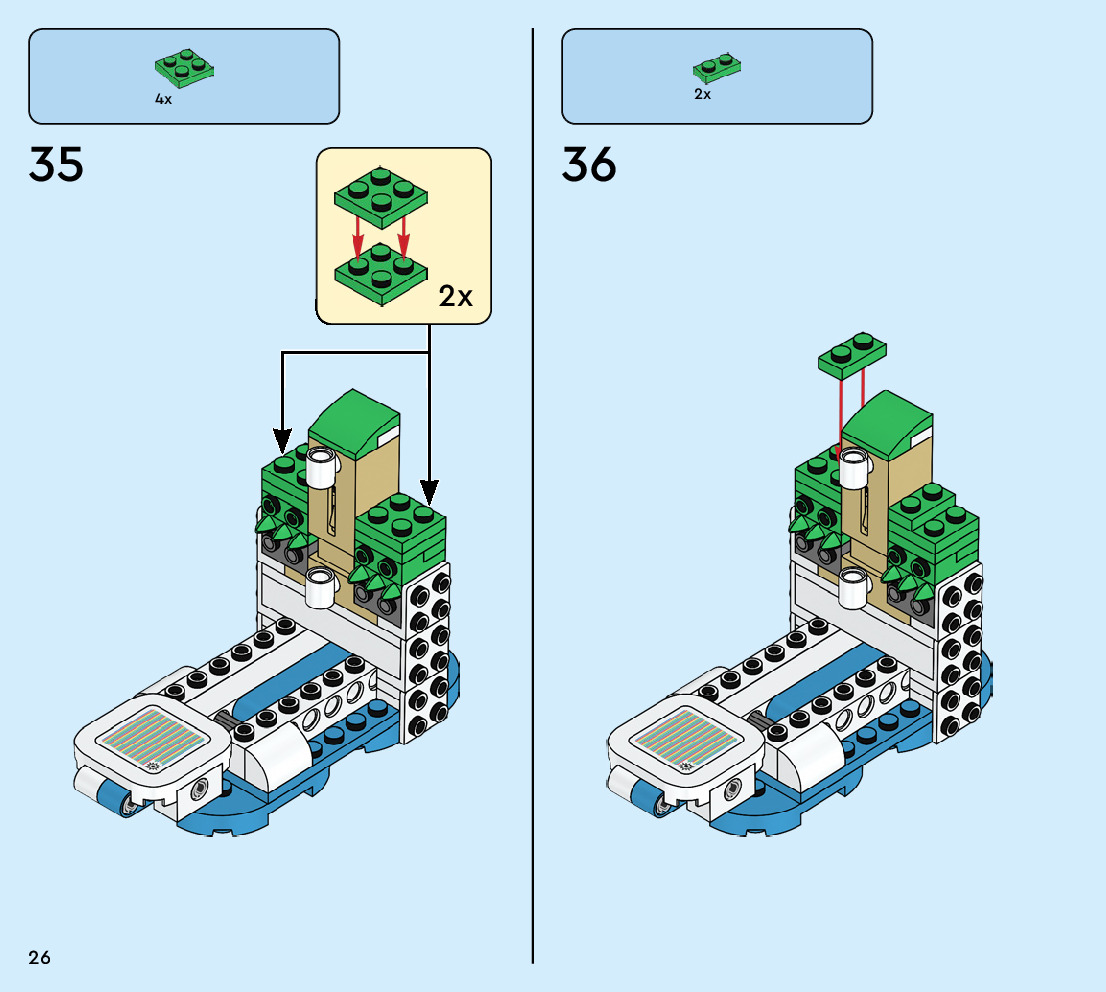 4x

35

2x

2x

36

26