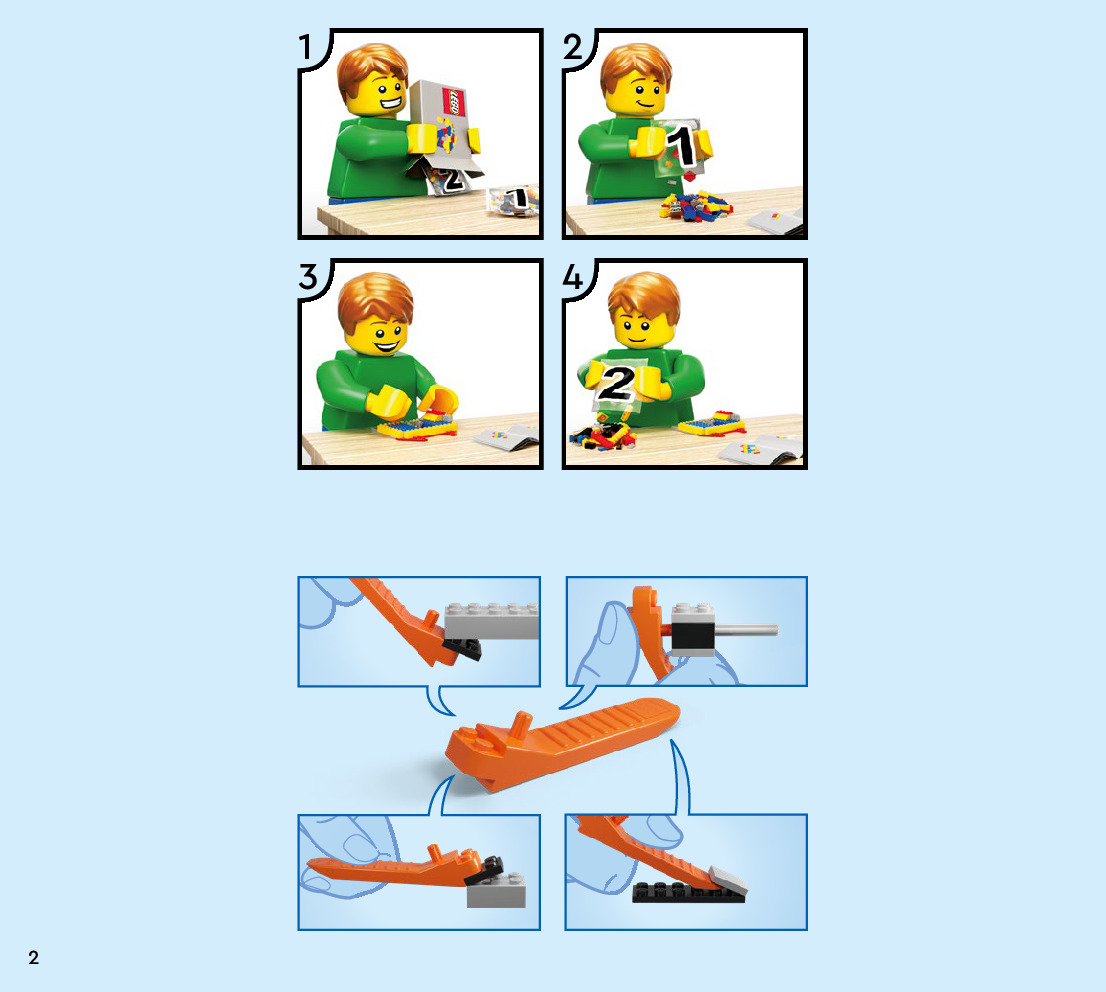 1
LEGO
2
1
2
1
3
4
2
2