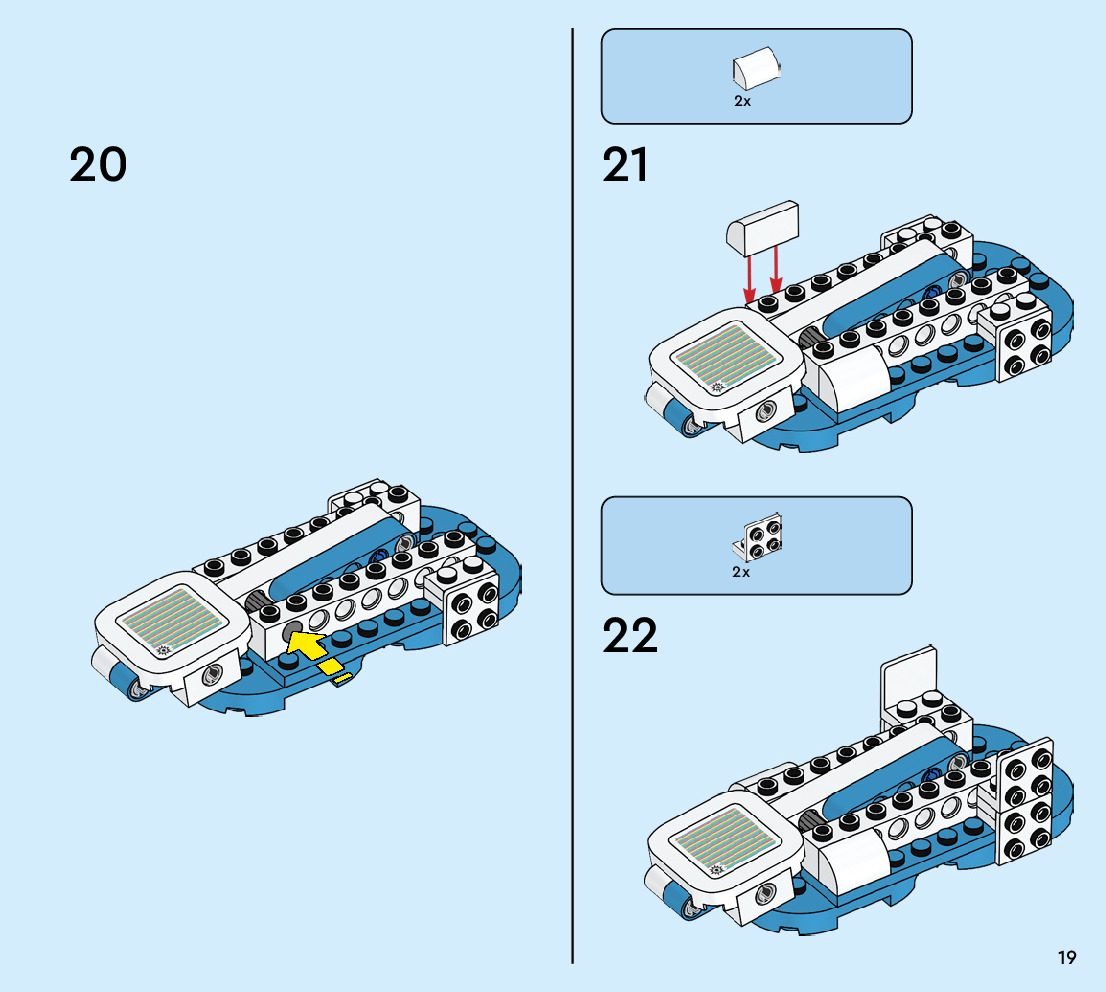 20

2x

21

2x

22

19