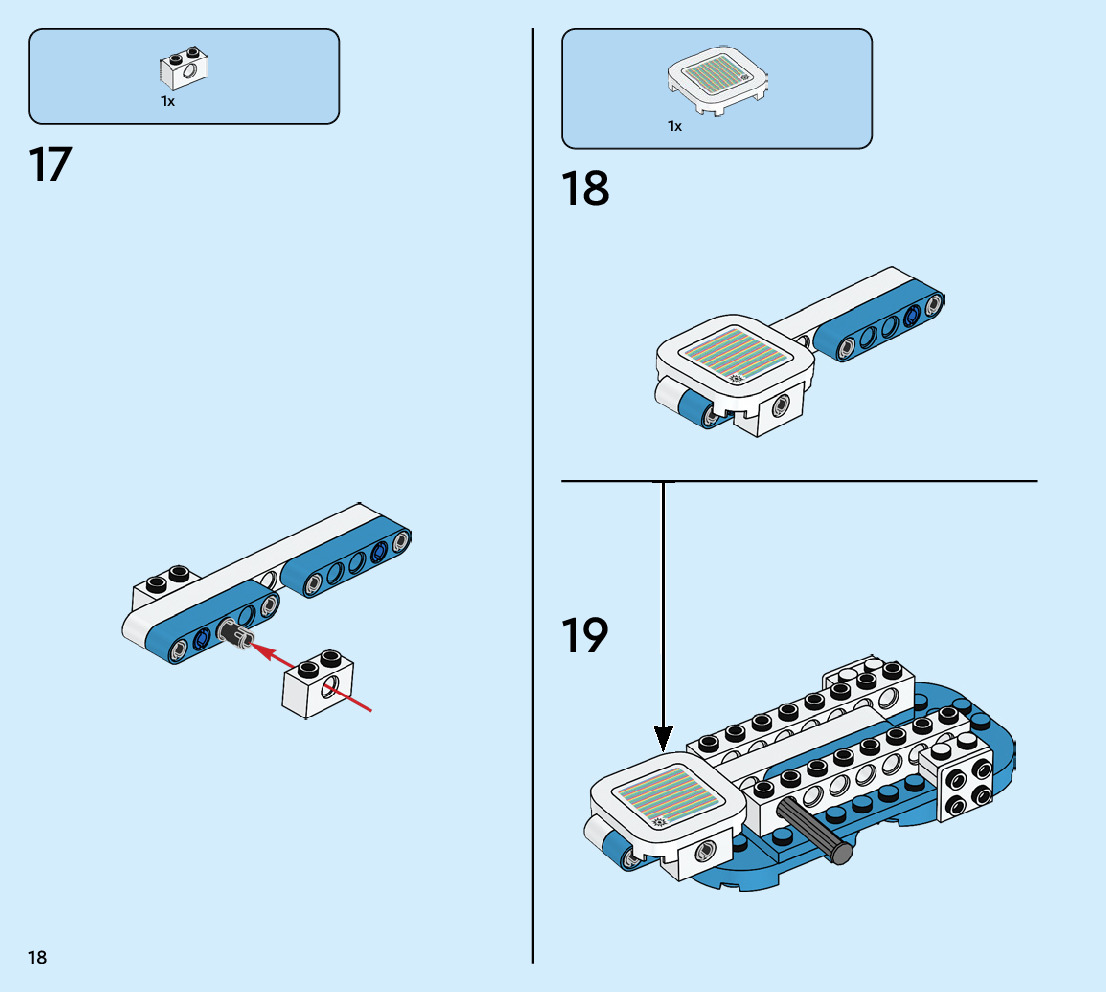 1x

17

1x

18

19

18