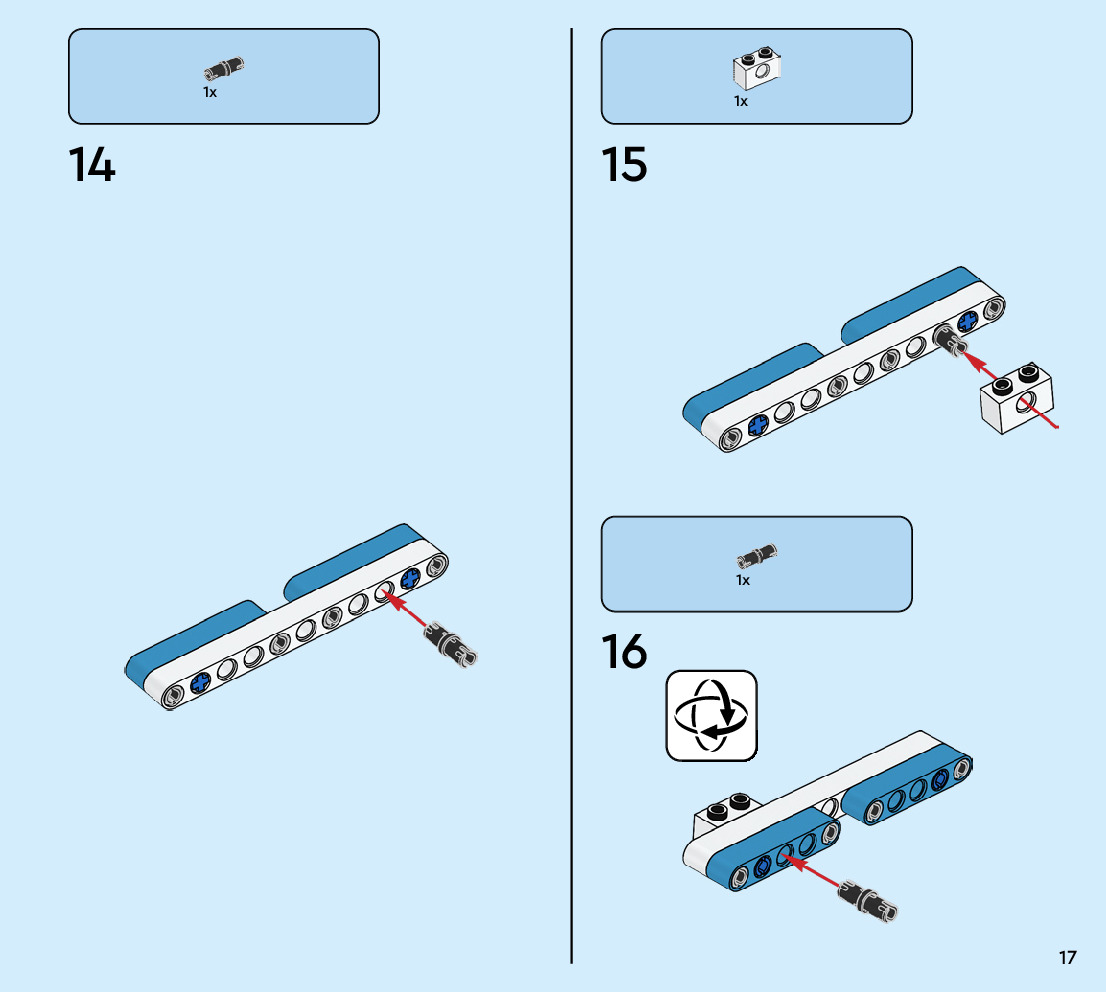 1x

14

1x

15

1x

16

17