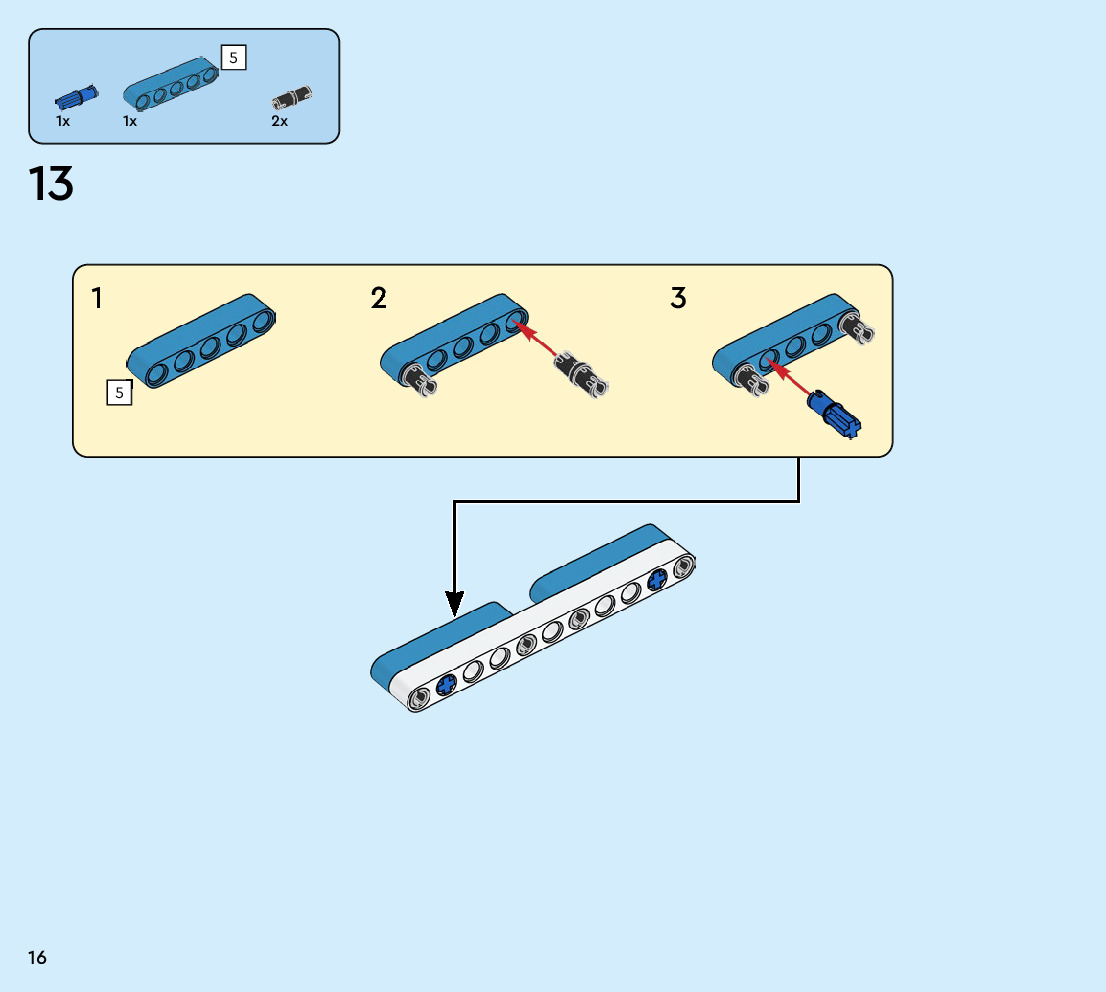 5

1x 1x 2x

13

1

5

2

3

16