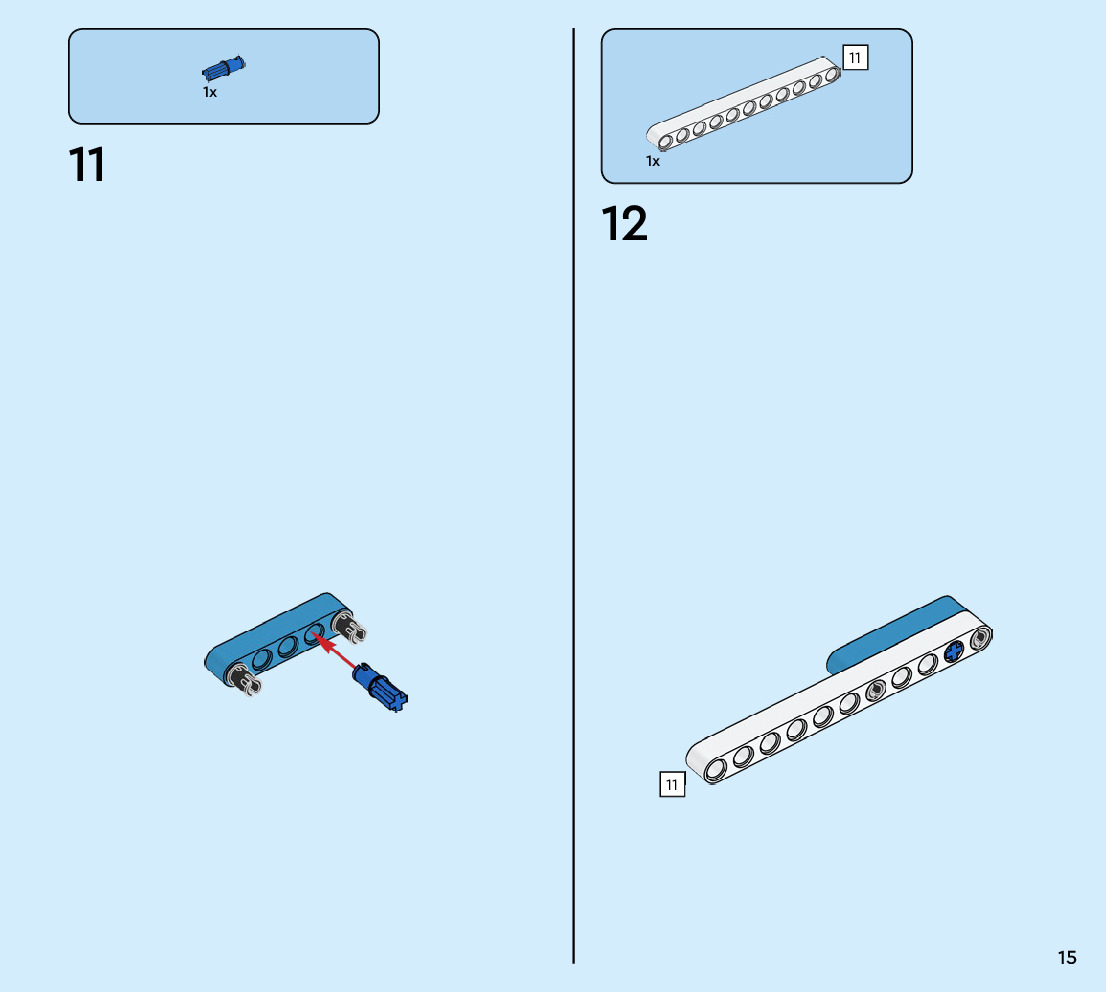 1x

11

11

1x

12

11

15