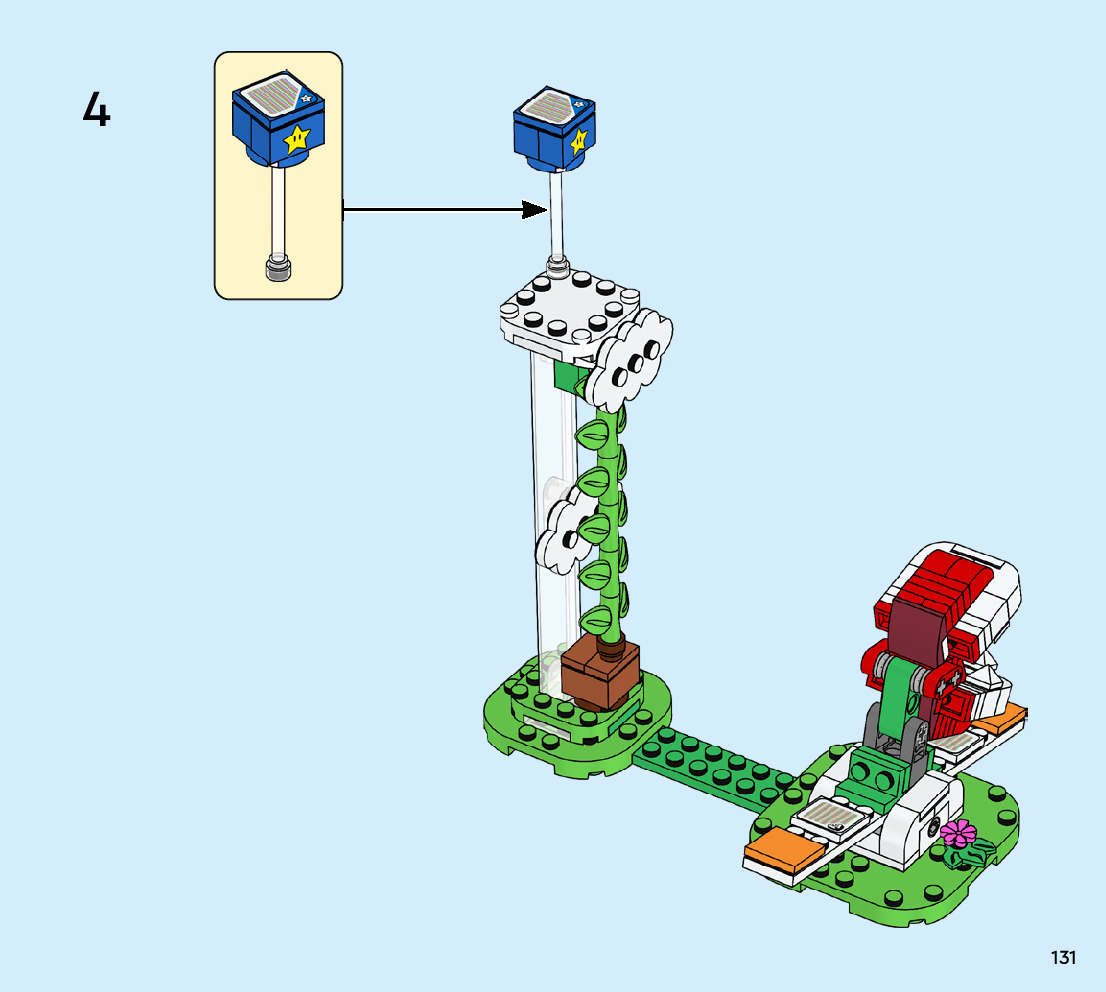 4

131