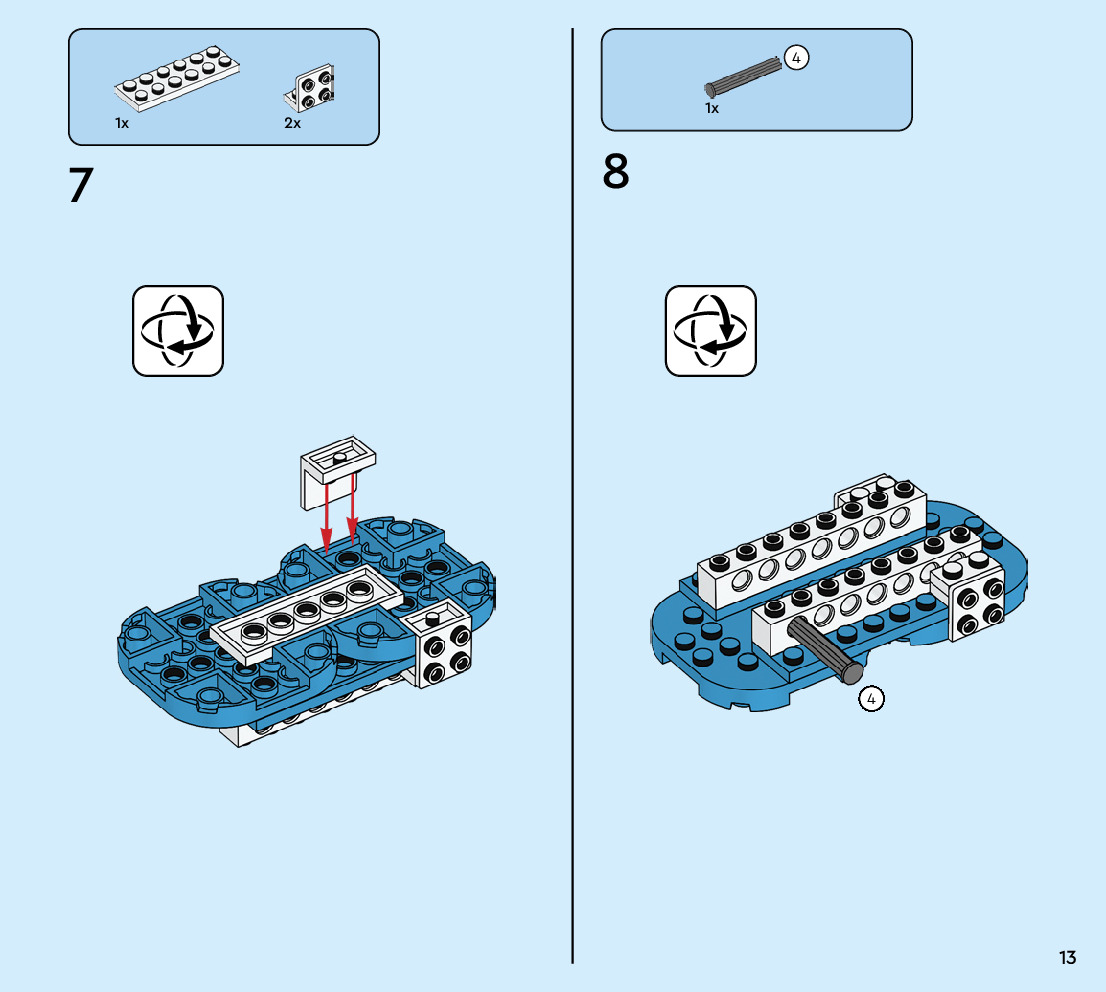 1x
2x

7

4
1x

8

4

13