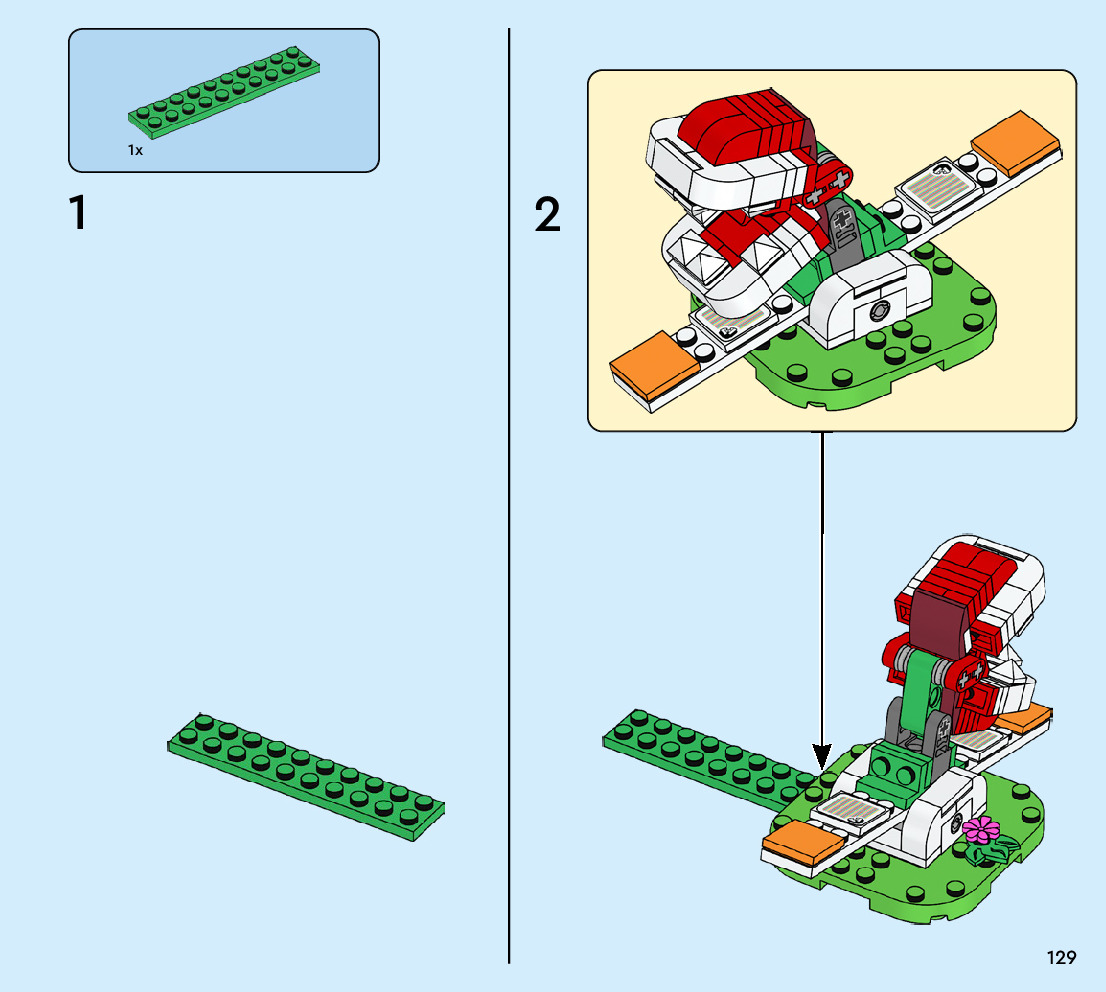 1x

1

2

129