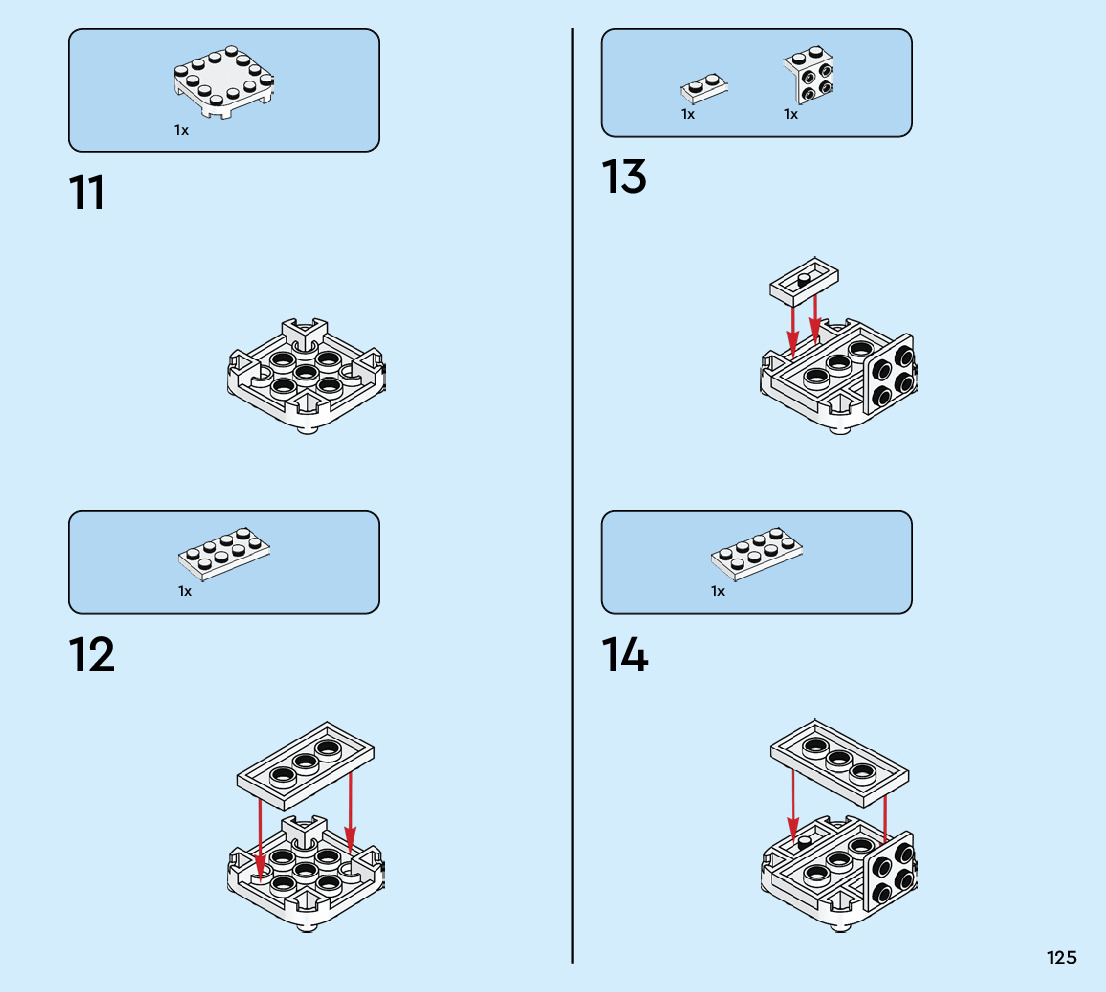 1x

11

1x

12

1x 1x

13

1x

14

125