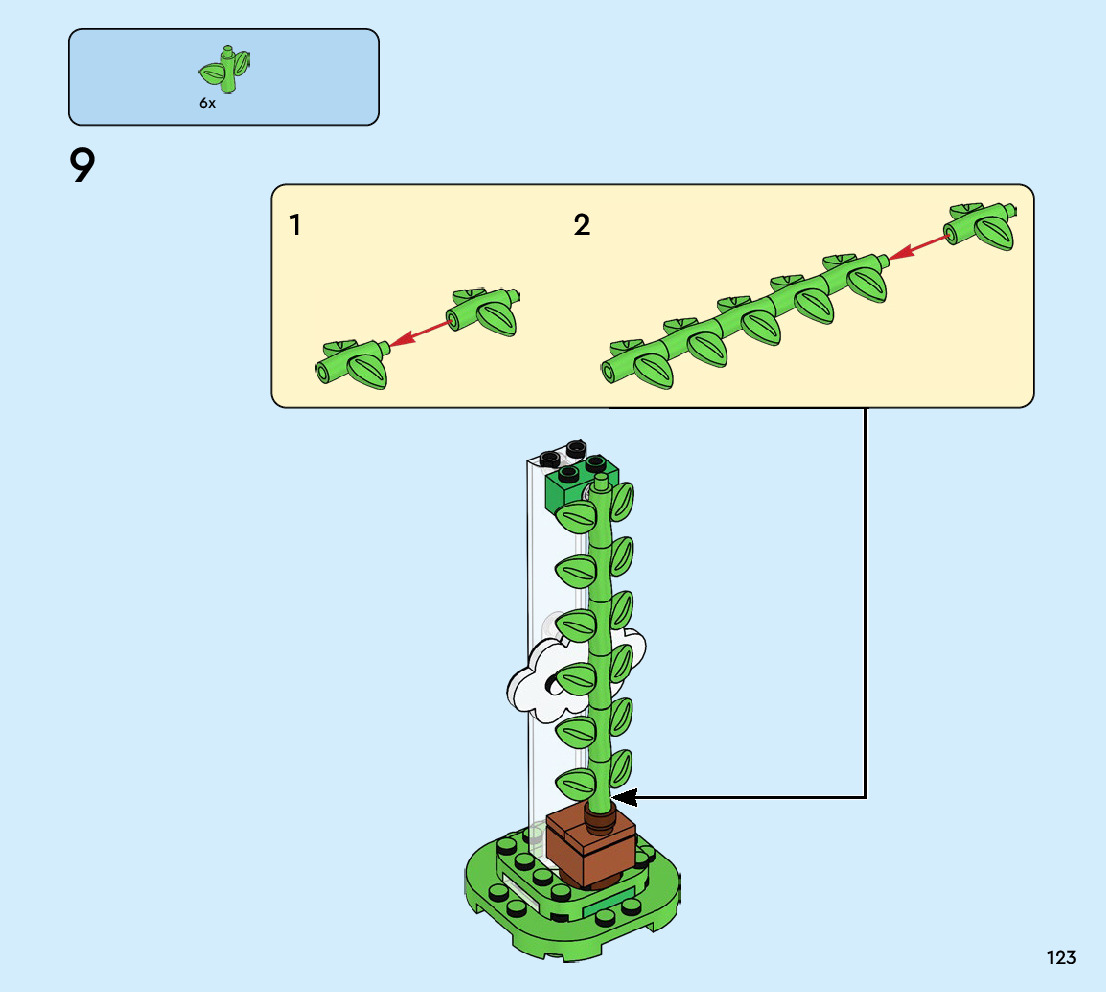 6x

9

1

2

123