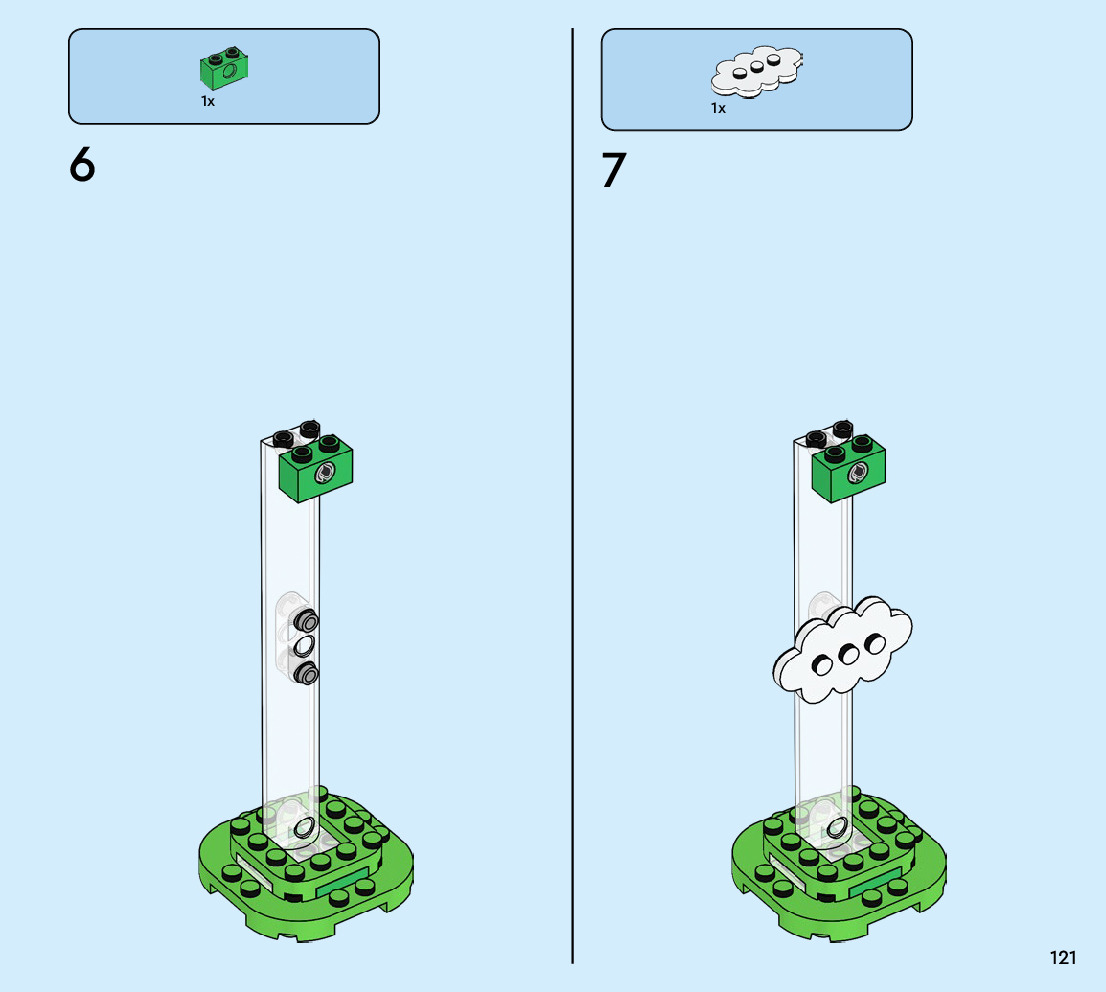 1x

6

1x

7

121