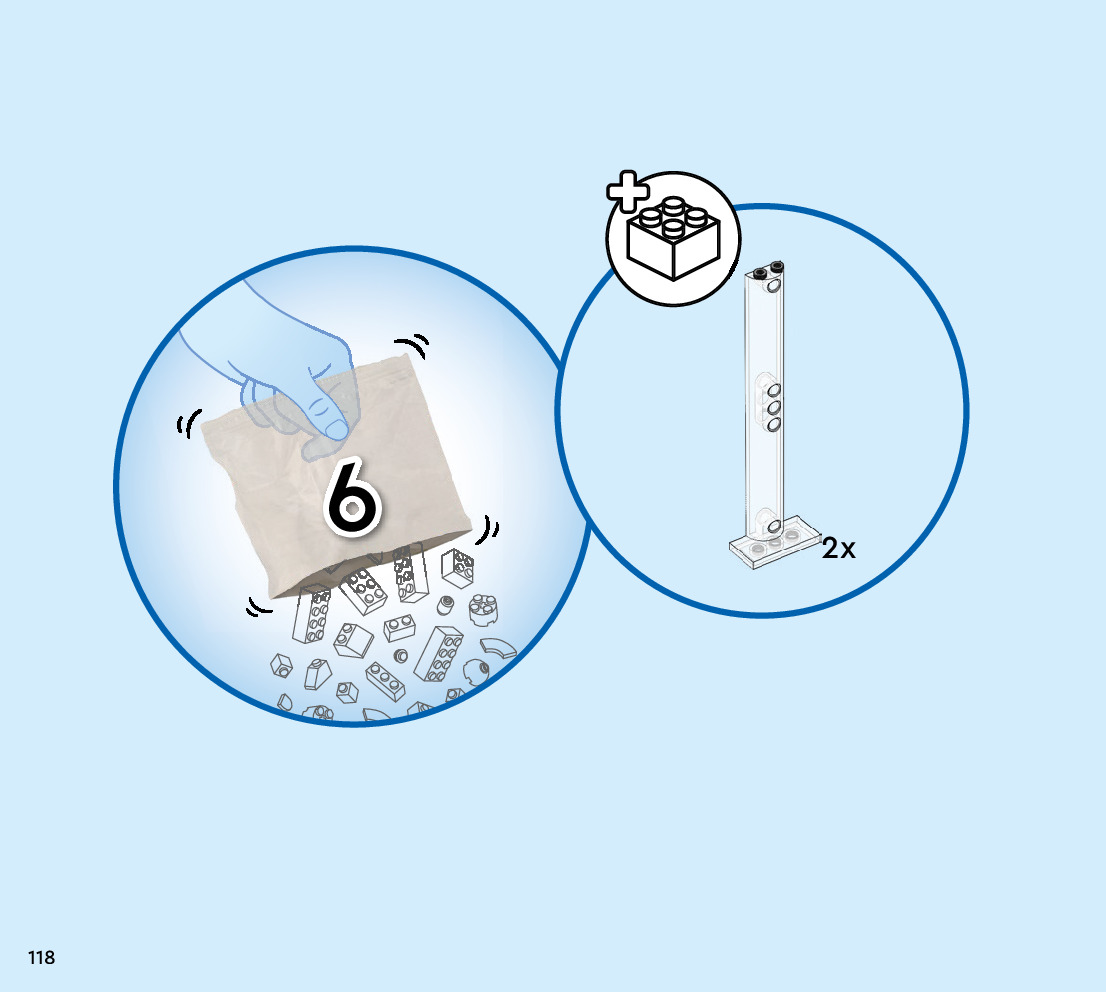 6

2x

118