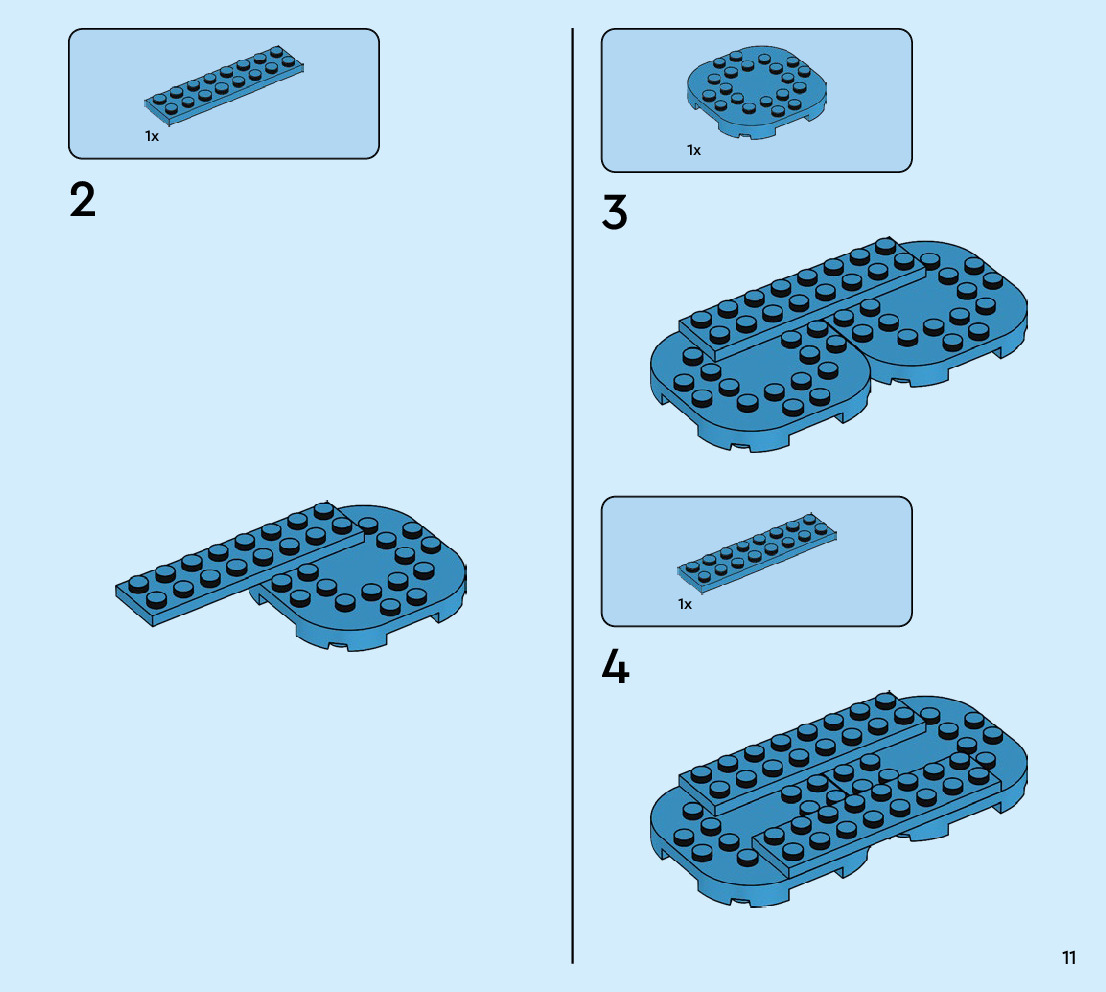 1x

2

1x

3

1x

4

11