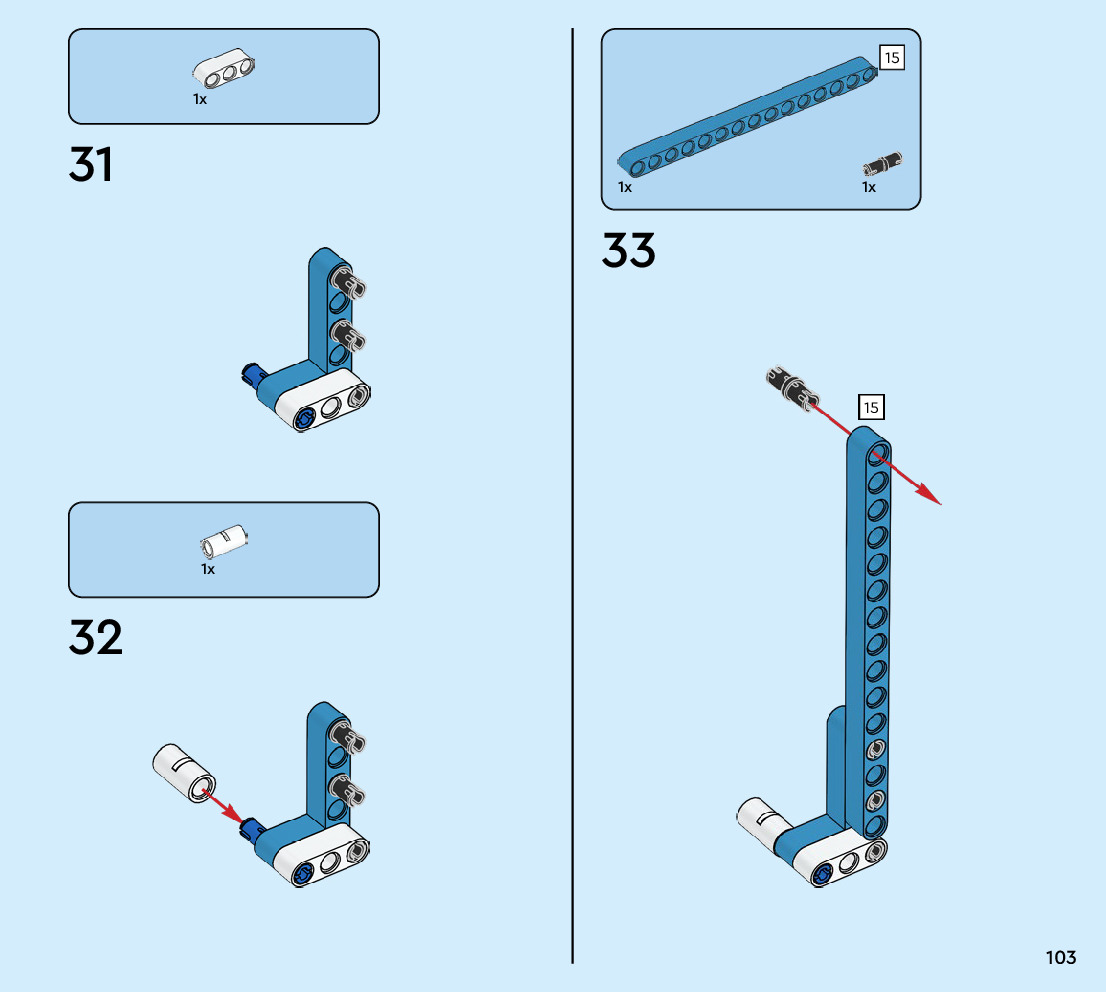 1x

31

1x

32

15

1x

1x

33

15

103