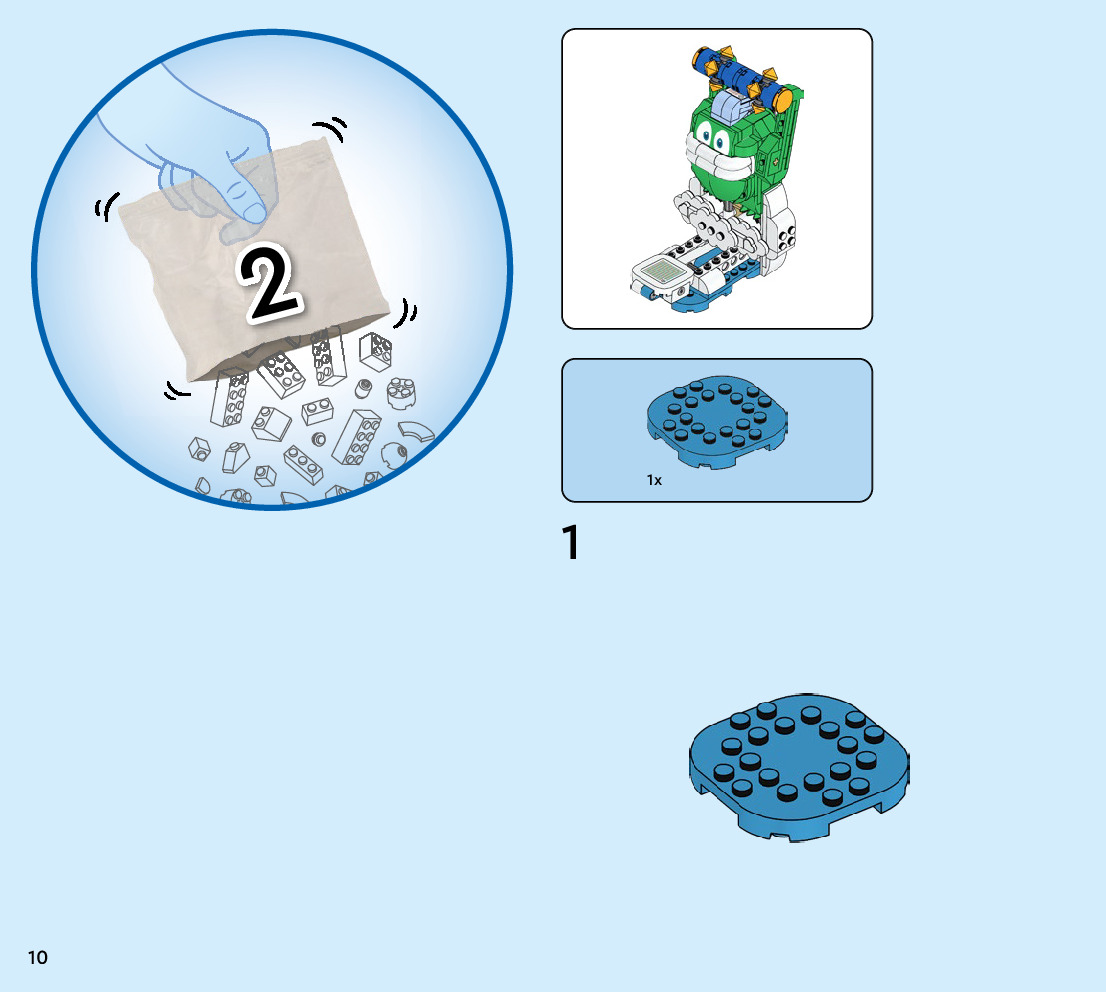 2

1x

1

10