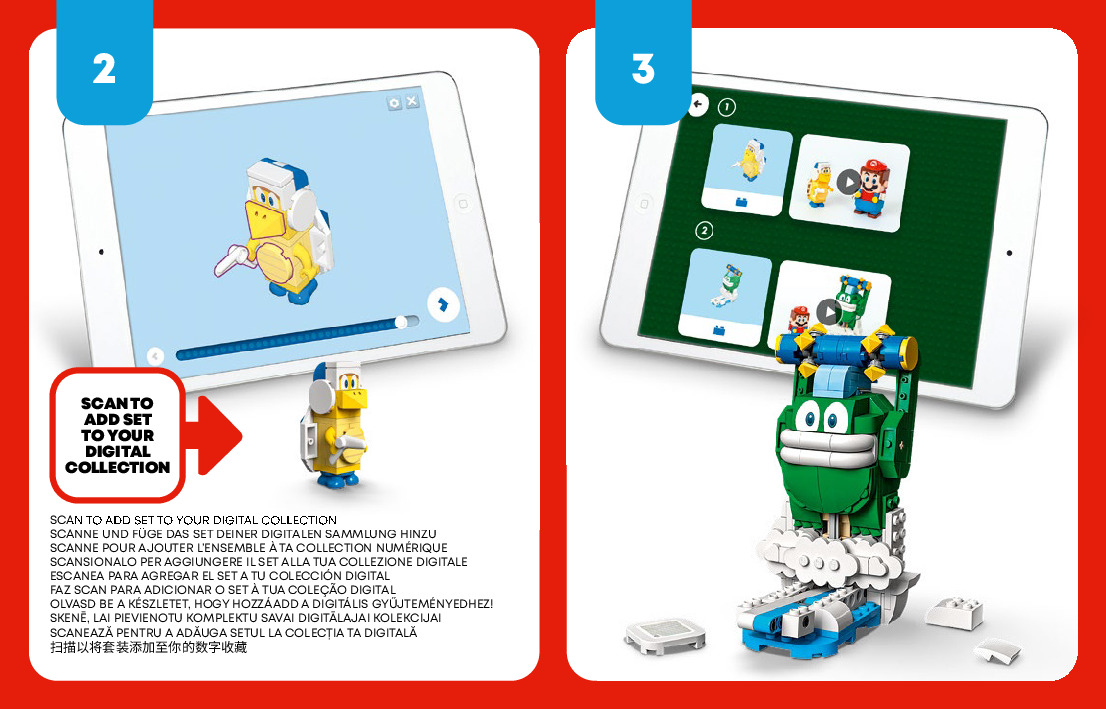 2

SCAN TO ADD SET TO YOUR DIGITAL COLLECTION

SCAN TO ADD SET TO YOUR DIGITAL COLLECTION
SCANNE UND FÜGE DAS SET DEINER DIGITALEN SAMMLUNG HINZU
SCANNE POUR AJOUTER L'ENSEMBLE À TA COLLECTION NUMÉRIQUE
SCANSIONALO PER AGGIUNGERE IL SET ALLA TUA COLLEZIONE DIGITALE
ESCANEA PARA AGREGAR EL SET A TU COLECCIÓN DIGITAL
FAZ SCAN PARA ADICIONAR O SET À TUA COLEÇÃO DIGITAL
OLVASD BE A KÉSZLETET, HOGY HOZZÁADD A DIGITÁLIS GYŰJTEMÉNYEDHEZ!
SKENĒ, LAI PIEVIENOTU KOMPLEKTU SAVAI DIGITĀLAJAI KOLEKCIJAI
SCANEAZĂ PENTRU A ADĂUGA SETUL LA COLECȚIA TA DIGITALĂ
扫描以将套装添加至你的数字收藏

3

1

2