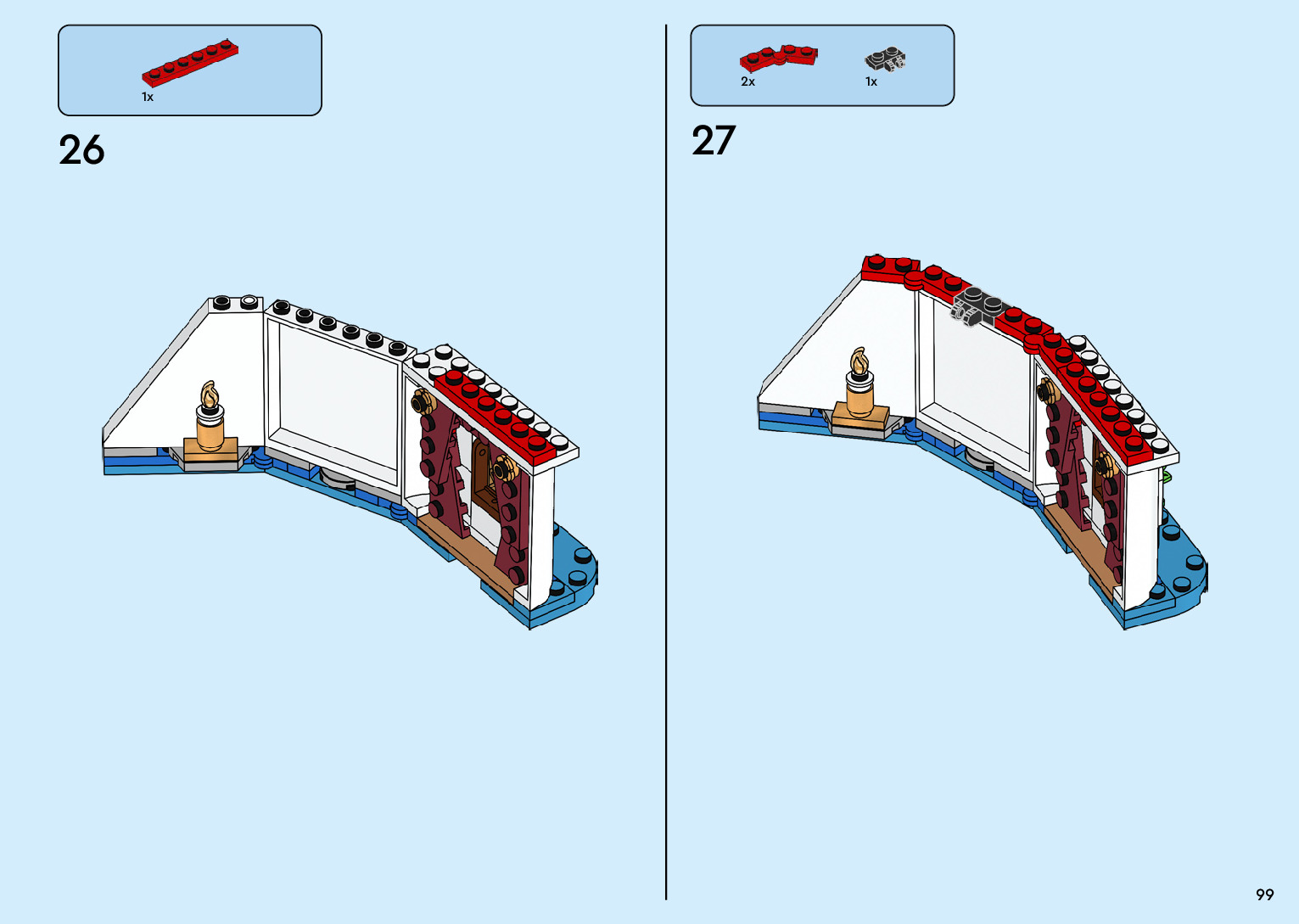 1x

26

2x

1x

27

99