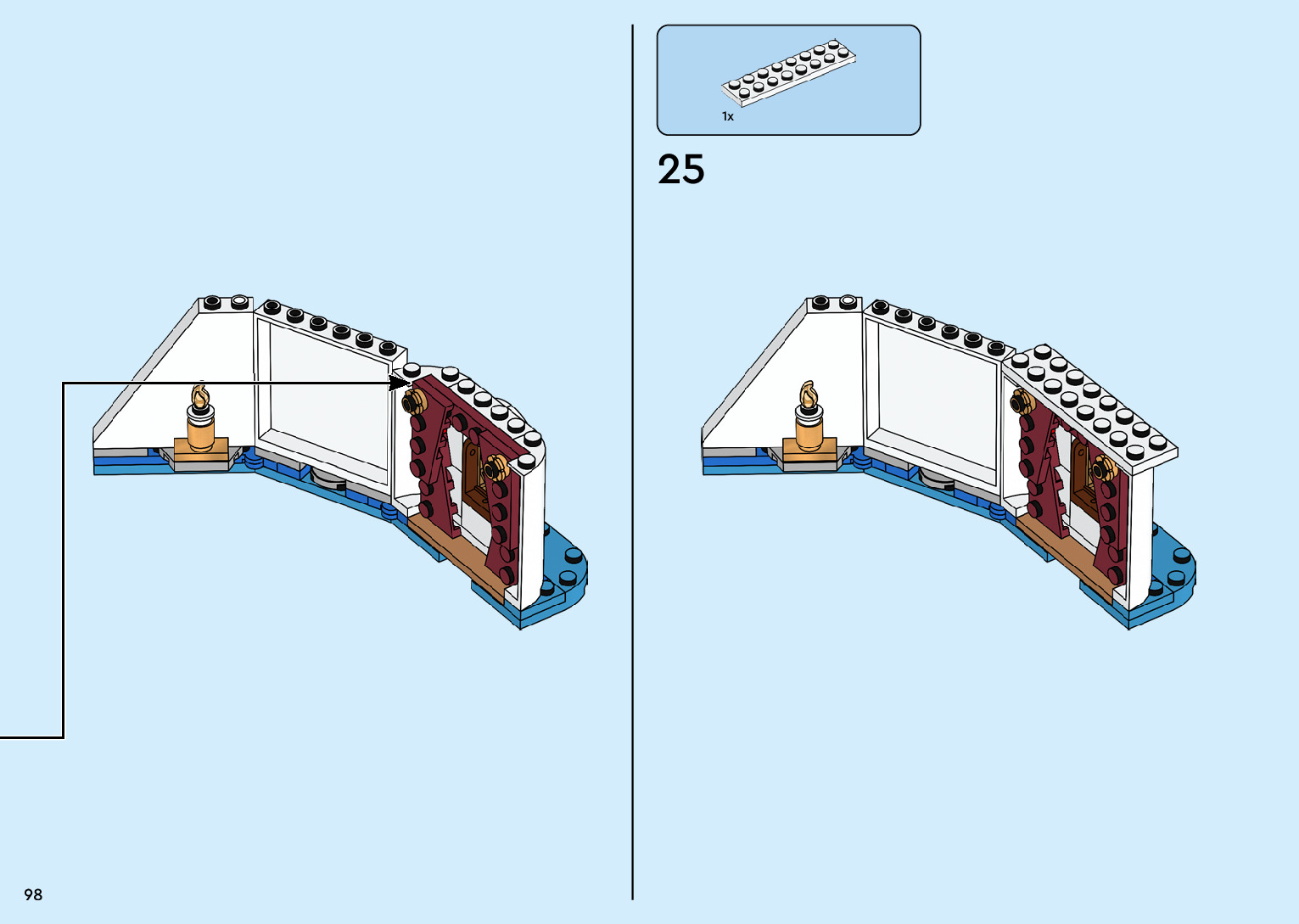 1x

25

98