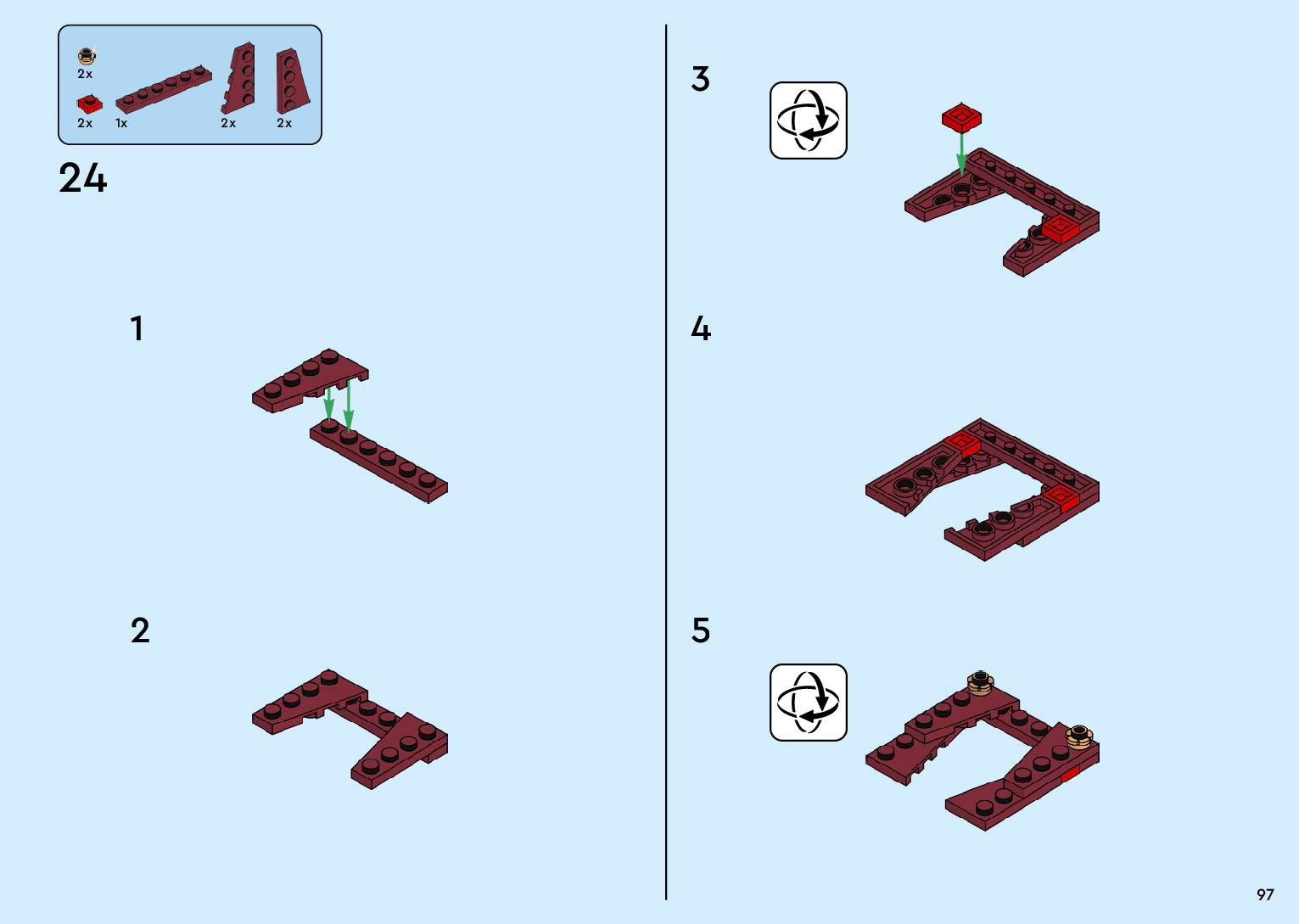 2x
2x
1x
2x
2x

24

1

2

3

4

5

97