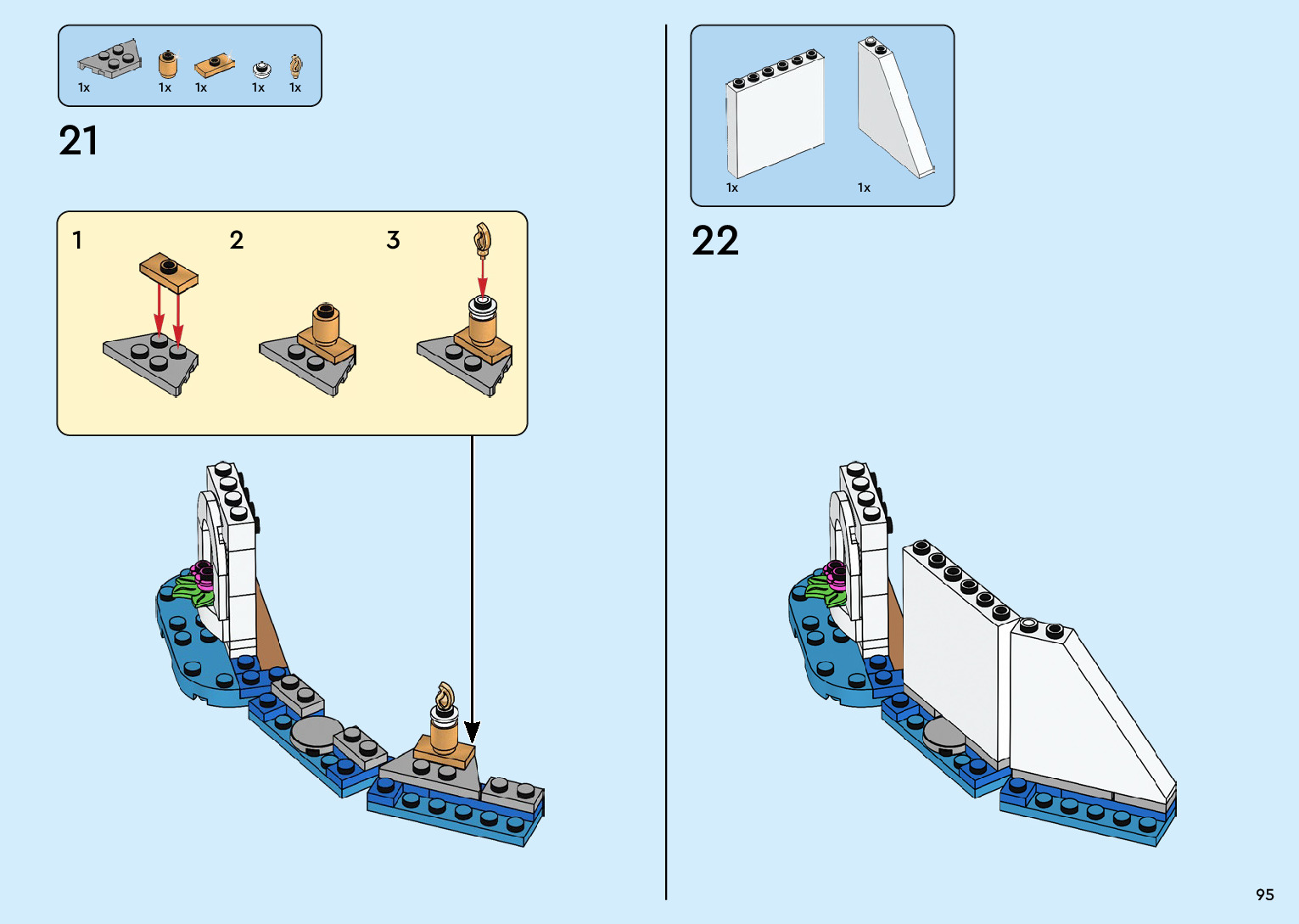 1x 1x 1x 1x 1x

21

1

2

3

1x 1x

22

95