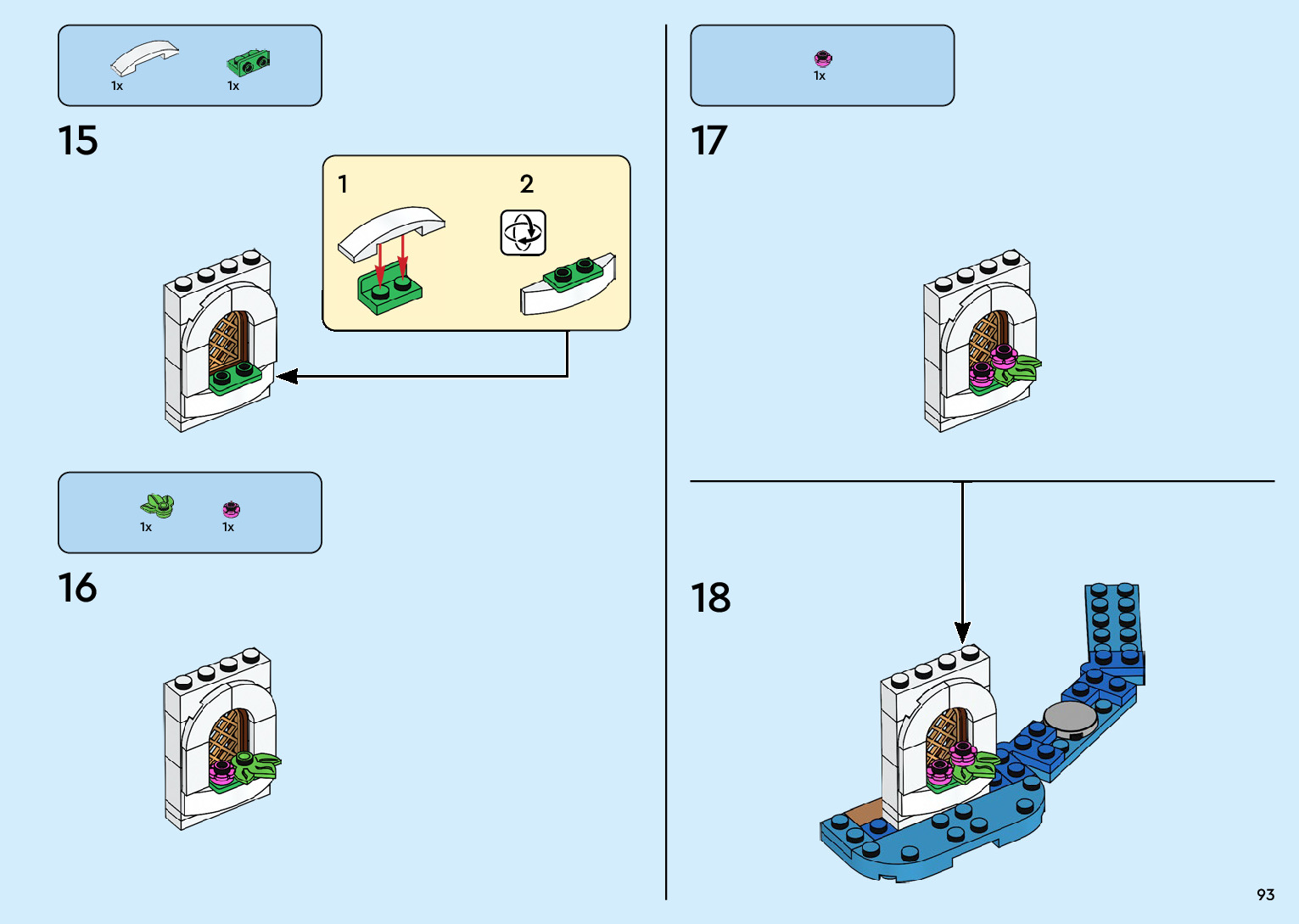 1x 1x

15

1

2

1x 1x

16

1x

17

18

93