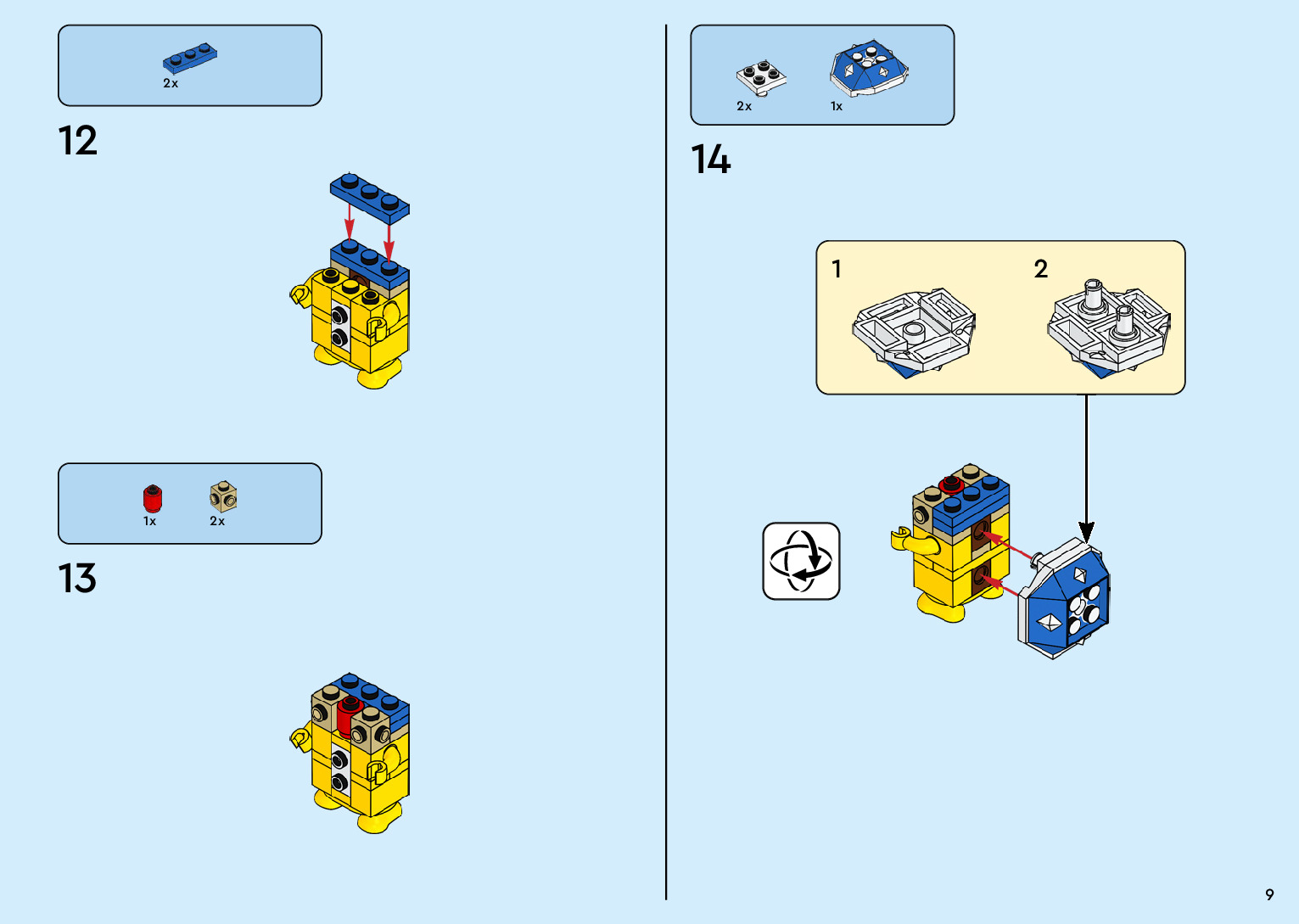 2x

12

1x 2x

13

2x 1x

14

1

2

9