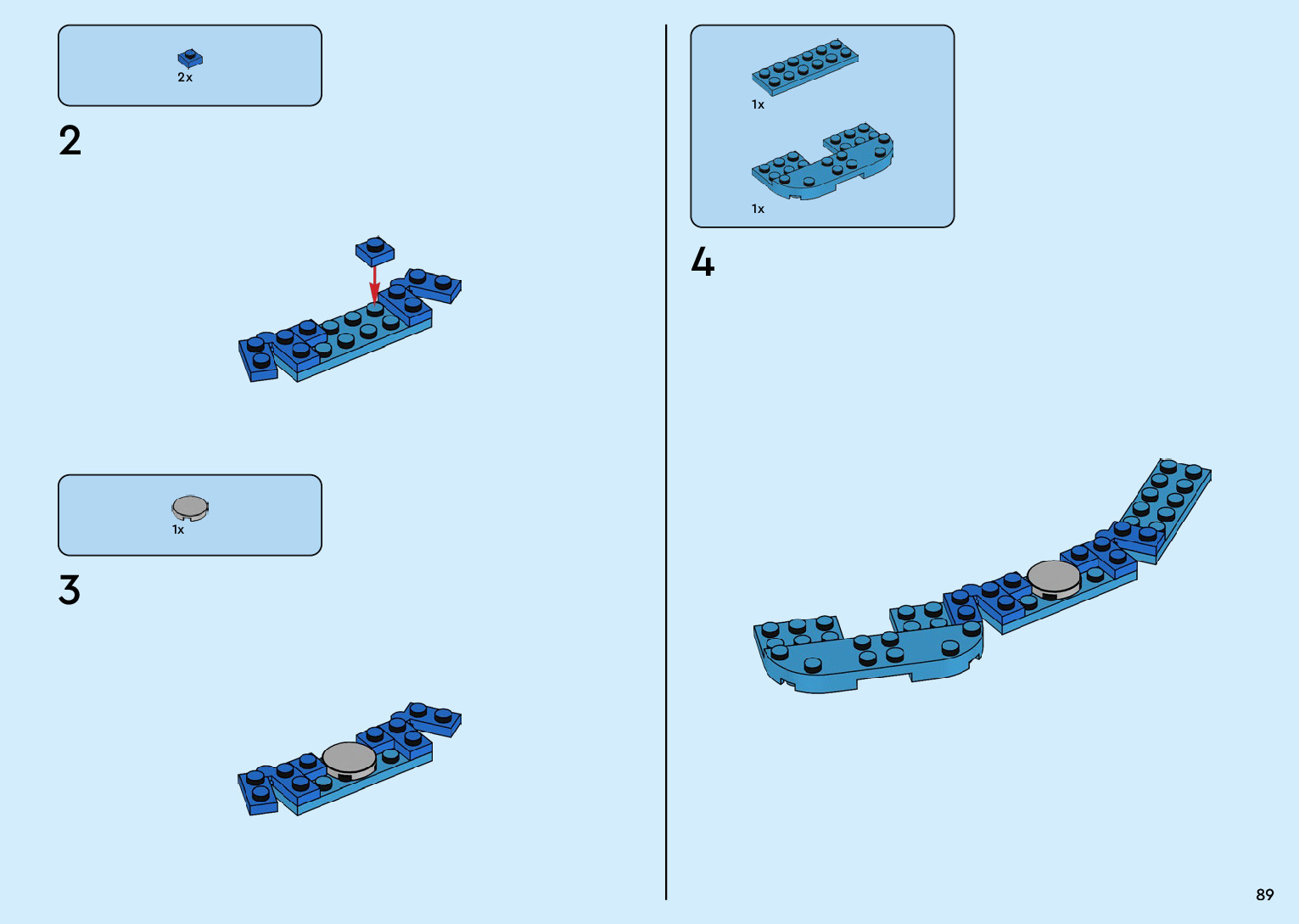 2x

2

1x

3

1x

1x

4

89