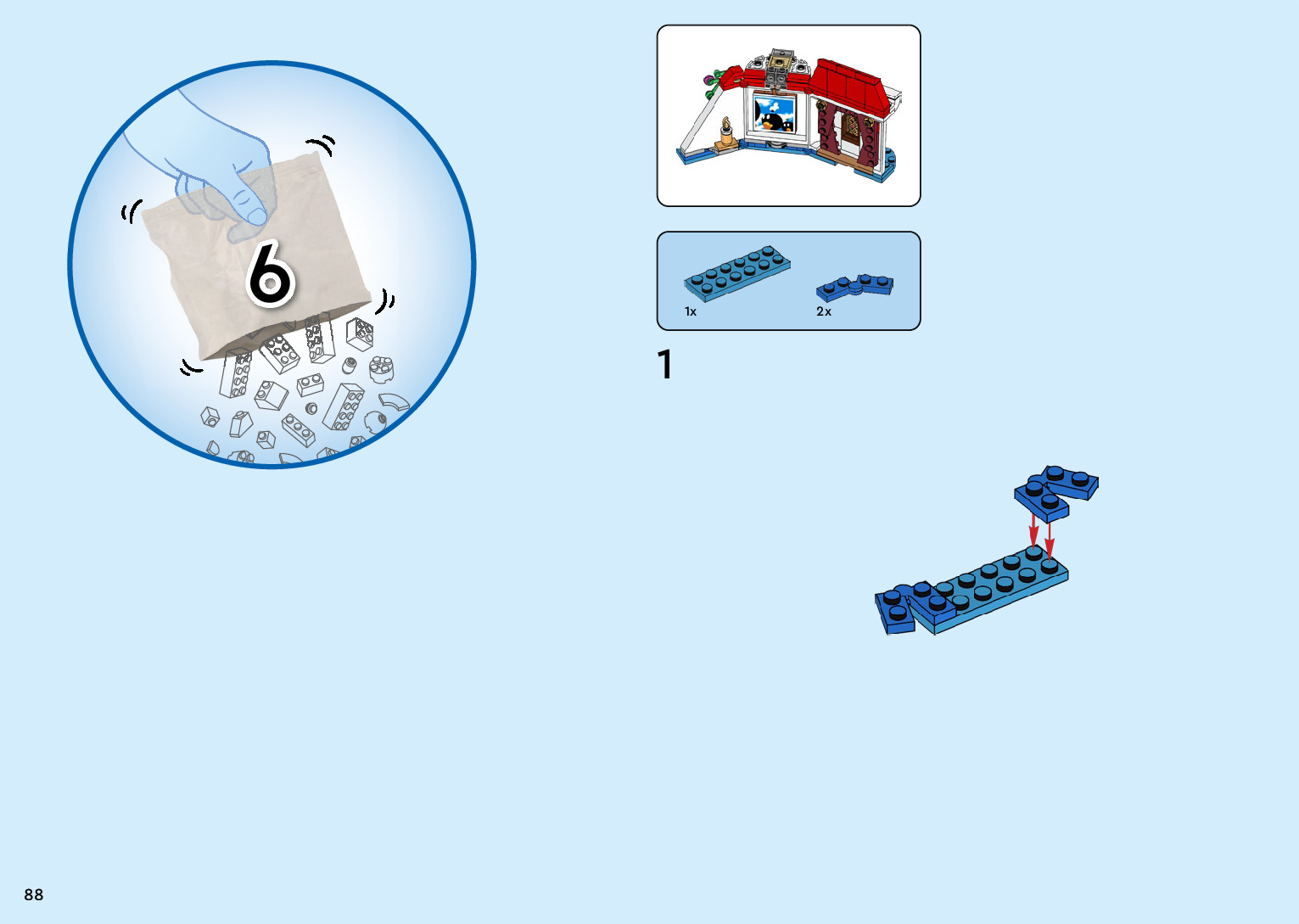 6

1x

2x

1

88