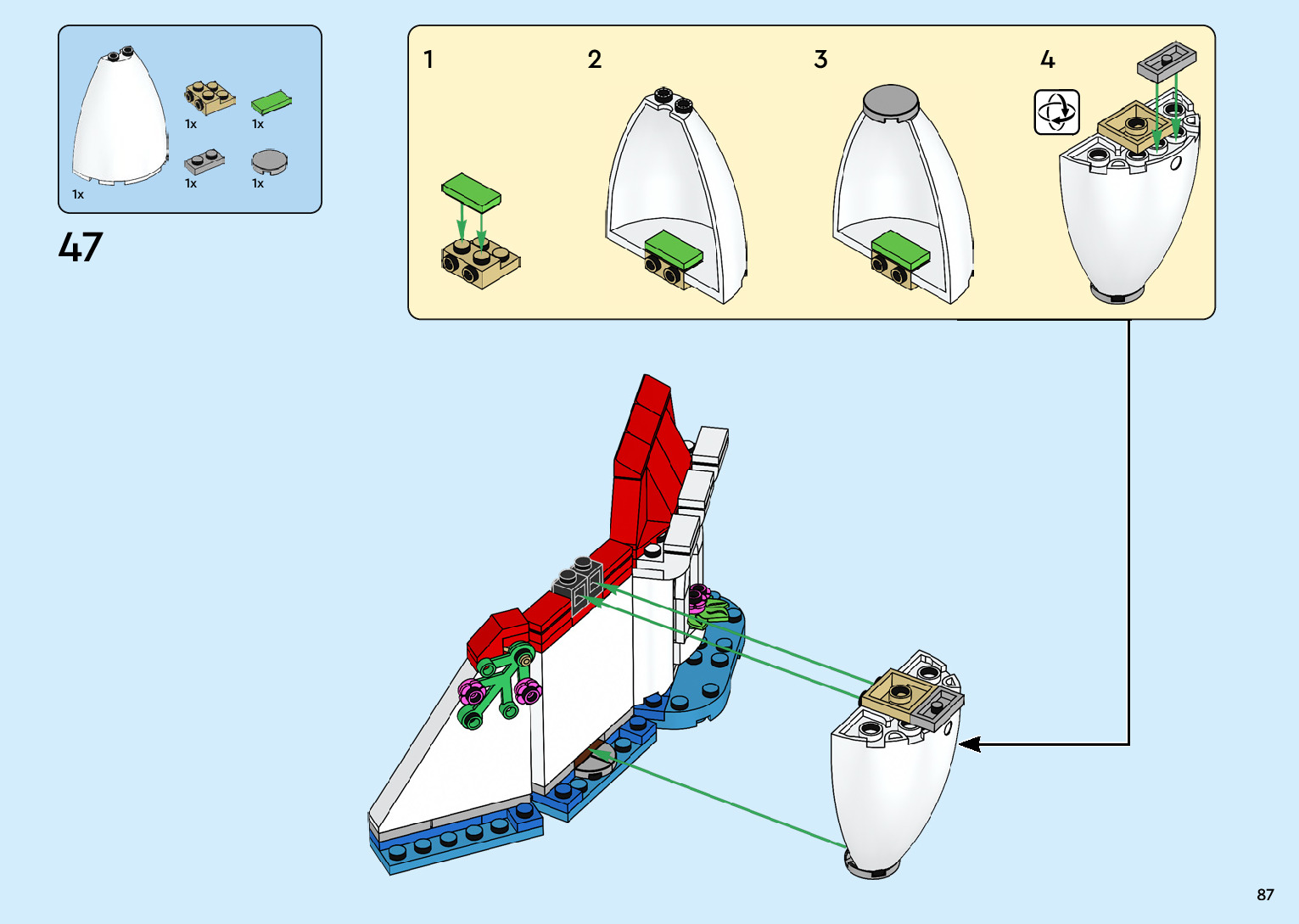 1x 1x
1x 1x
1x

47

1 2 3 4

87