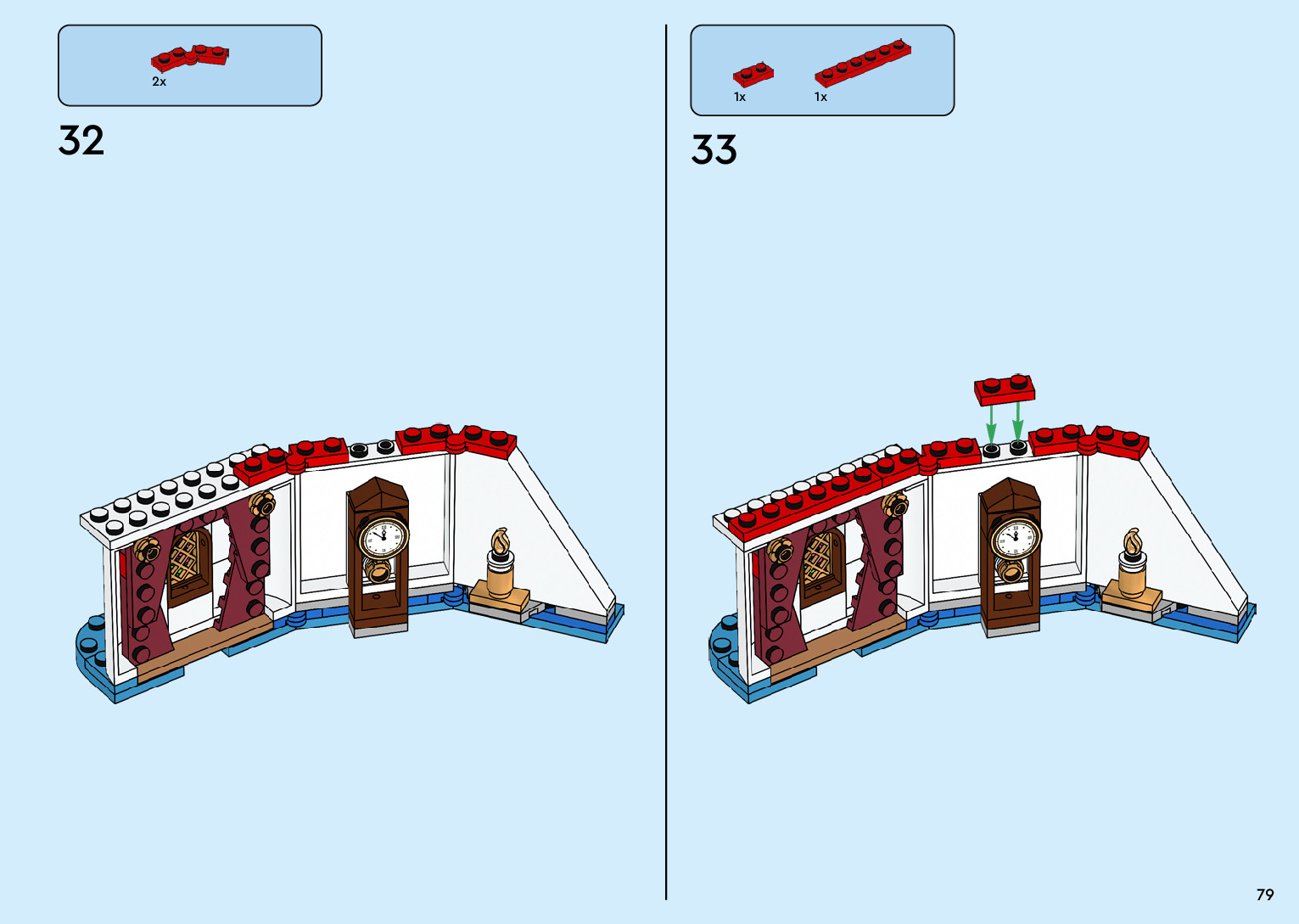 2x

32

1x 1x

33

79