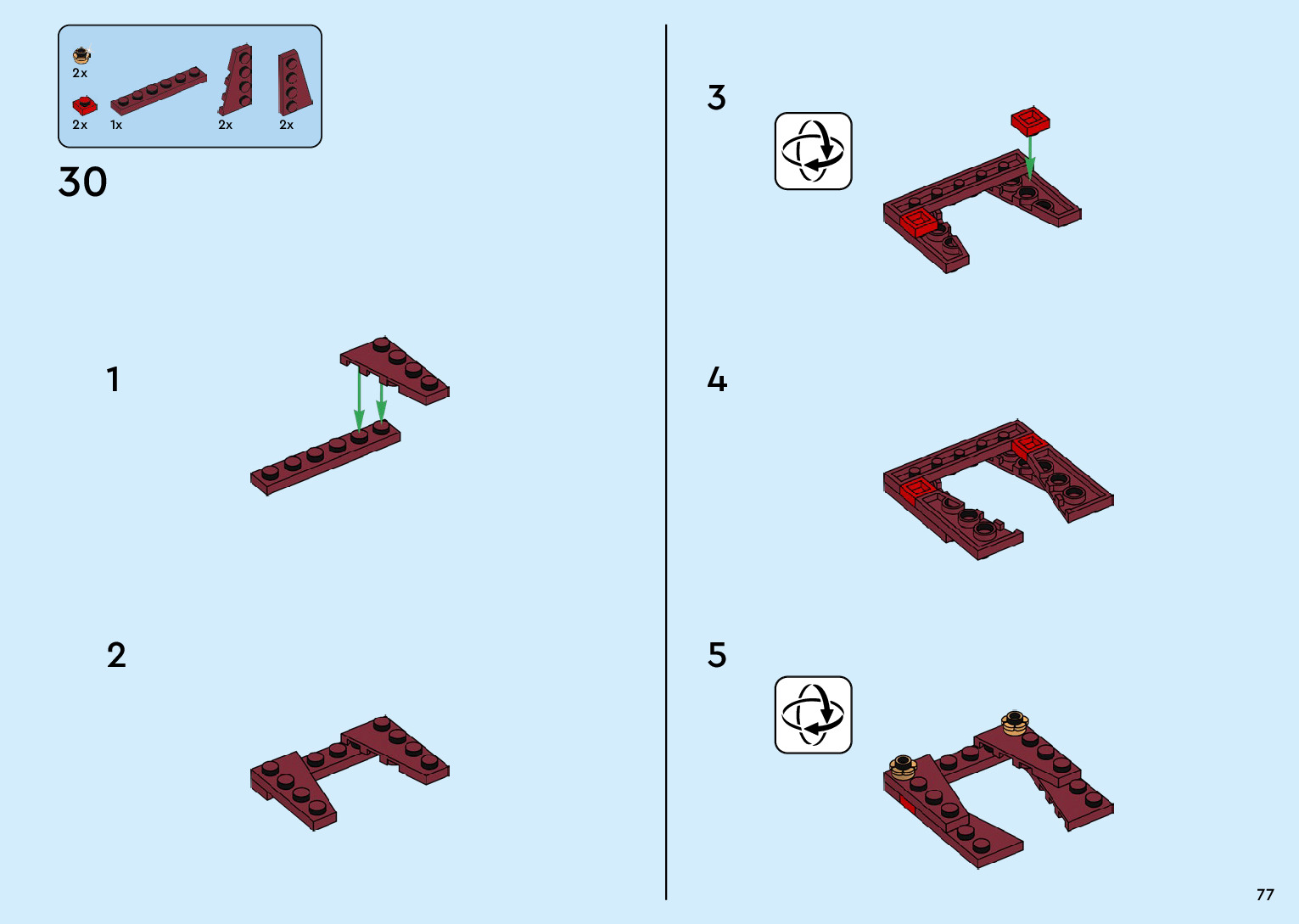 2x
2x
1x
2x
2x

30

1

2

3

4

5

77