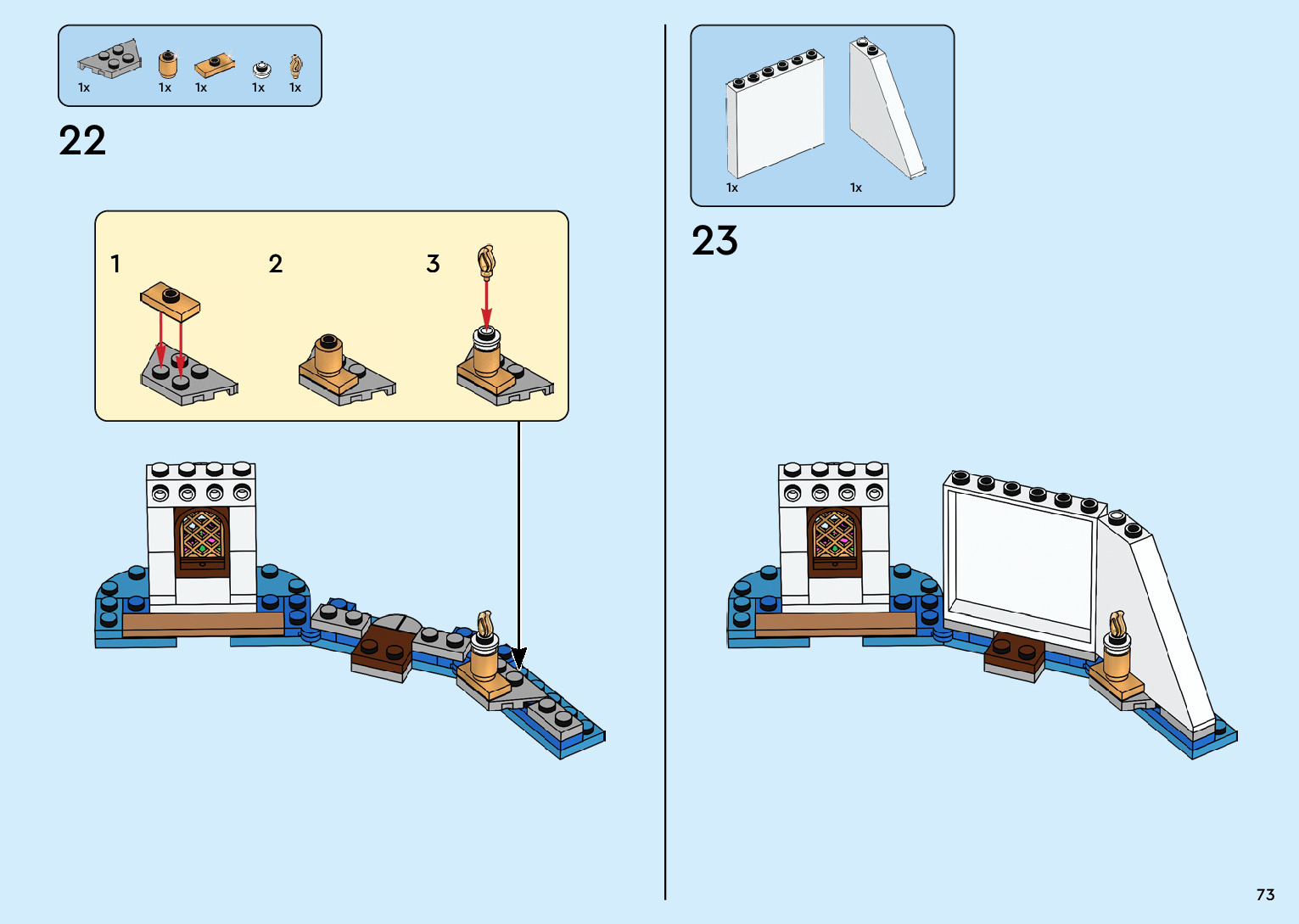 1x 1x 1x 1x 1x

22

1

2

3

1x 1x

23

73