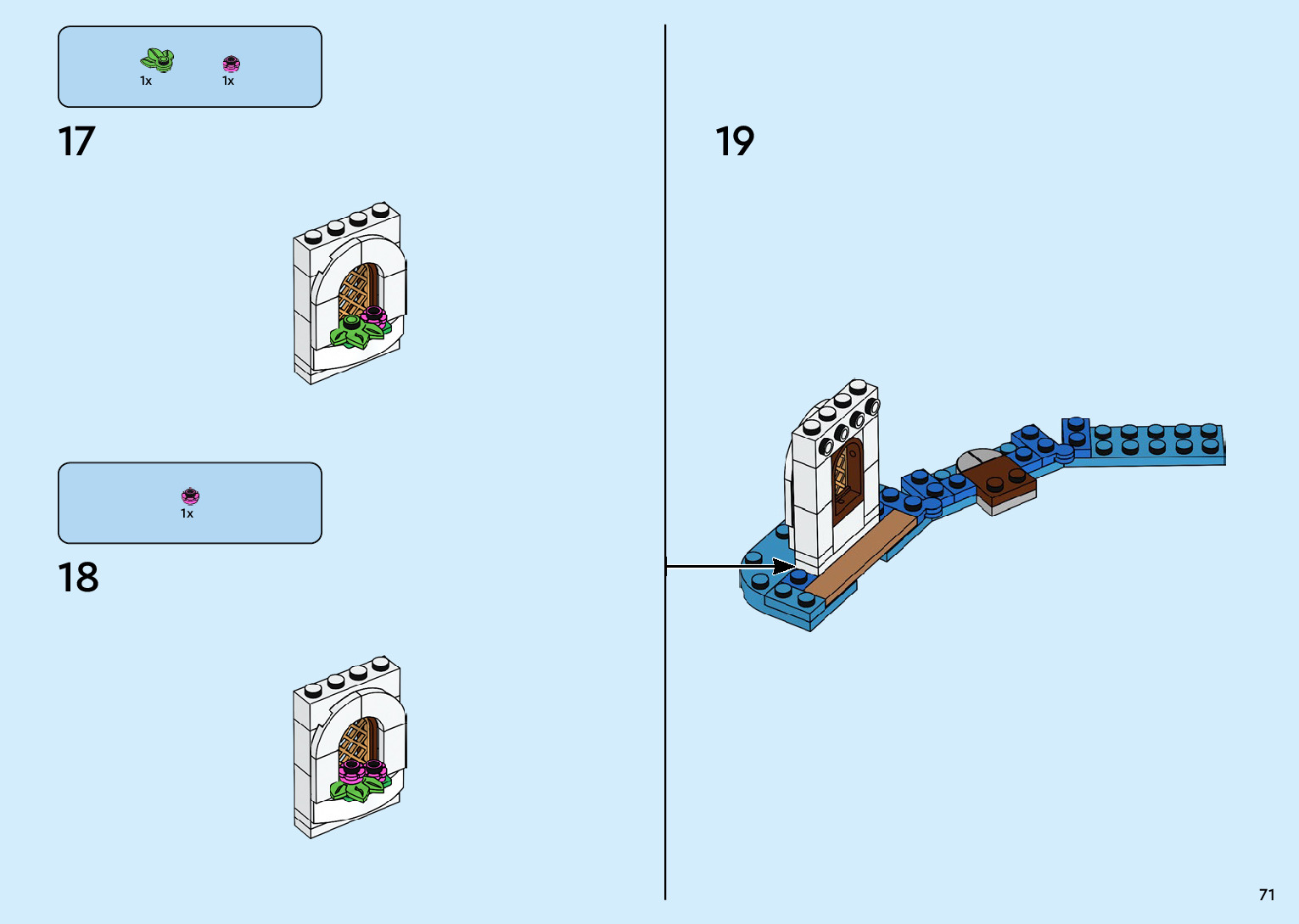 1x 1x

17

1x

18

19

71